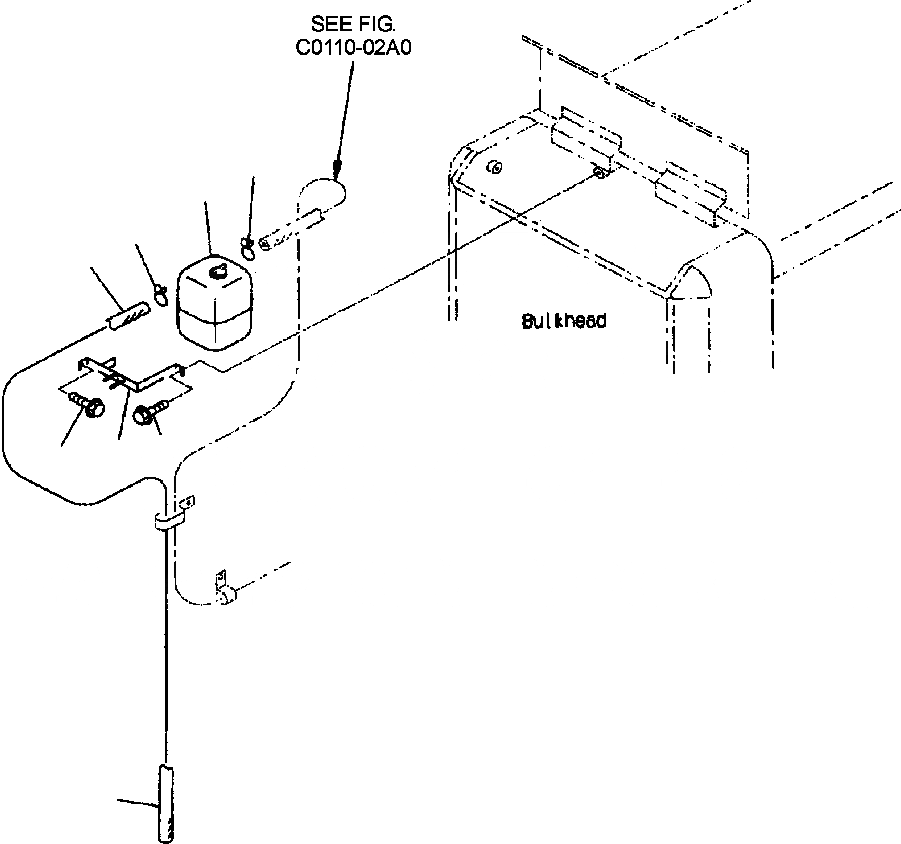 SEE FIG.
C0110-02A0

Bulkhead