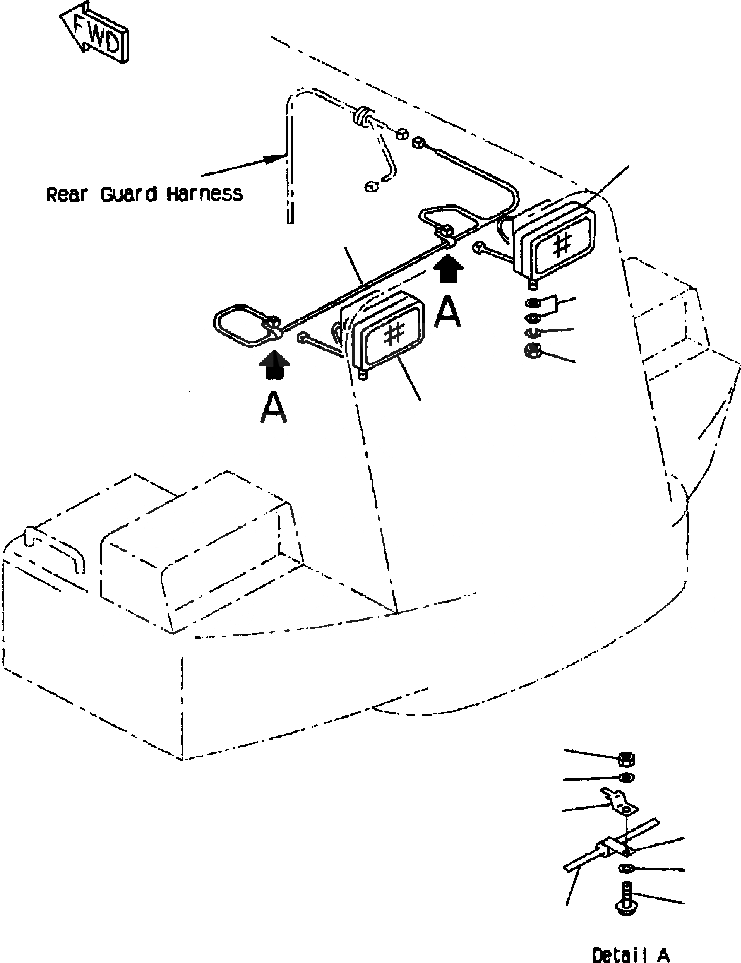 FWD

Rear Guard Harness

A

A

Detail A