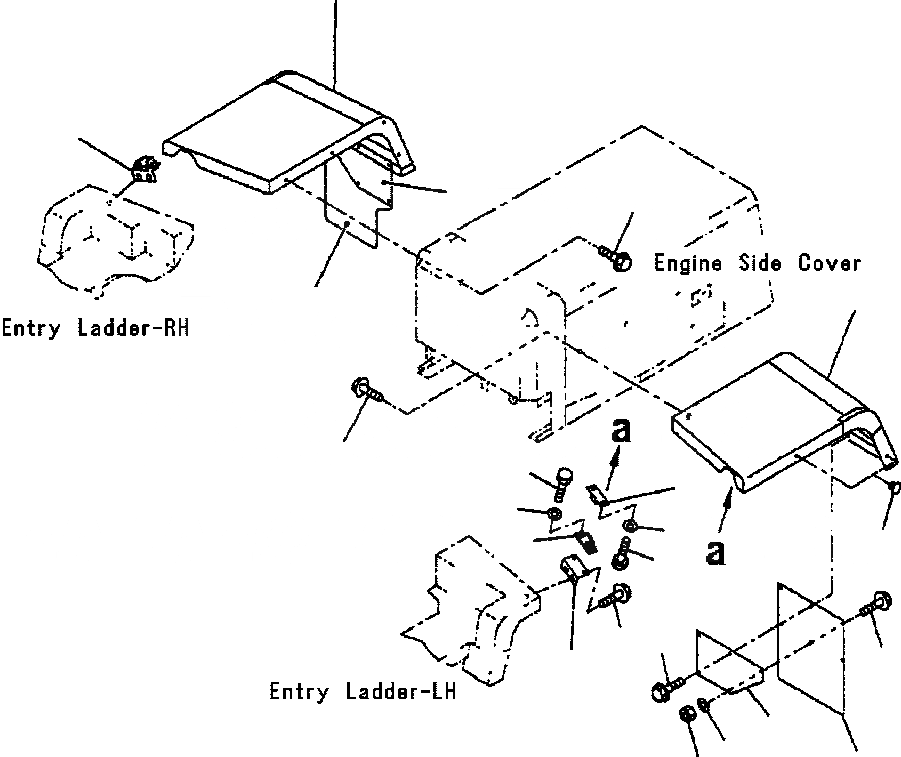 Engine Side Cover

Entry Ladder-RH

a

a

Entry Ladder-LH