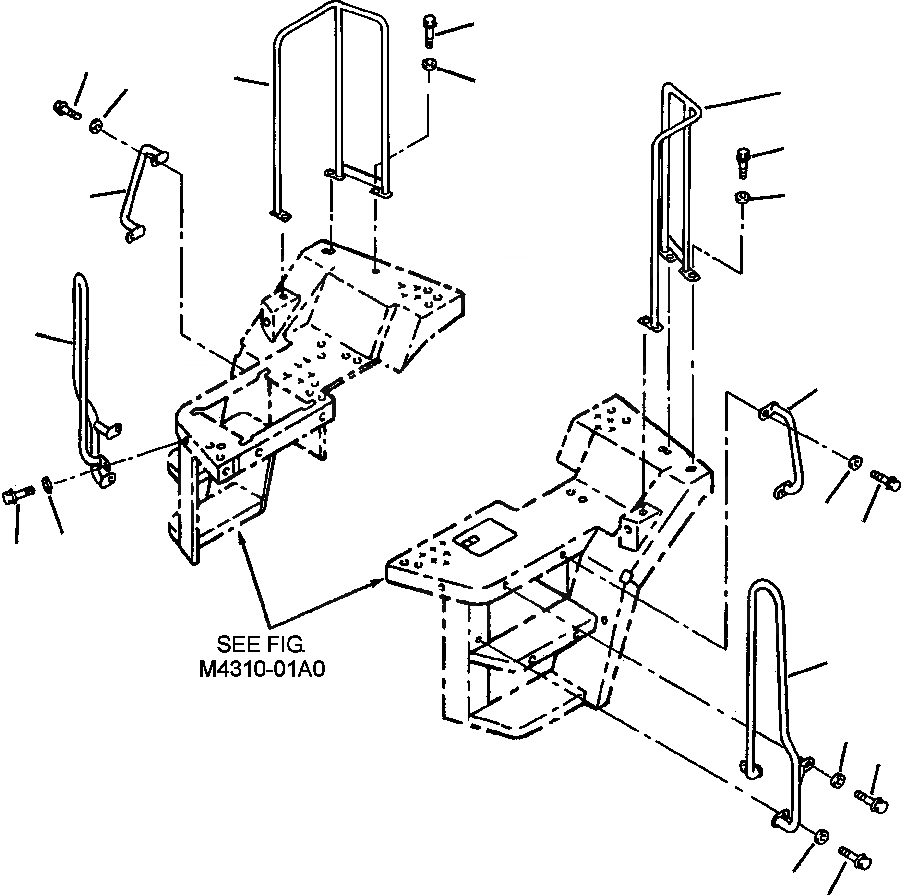 SEE FIG.
M4310-01A0