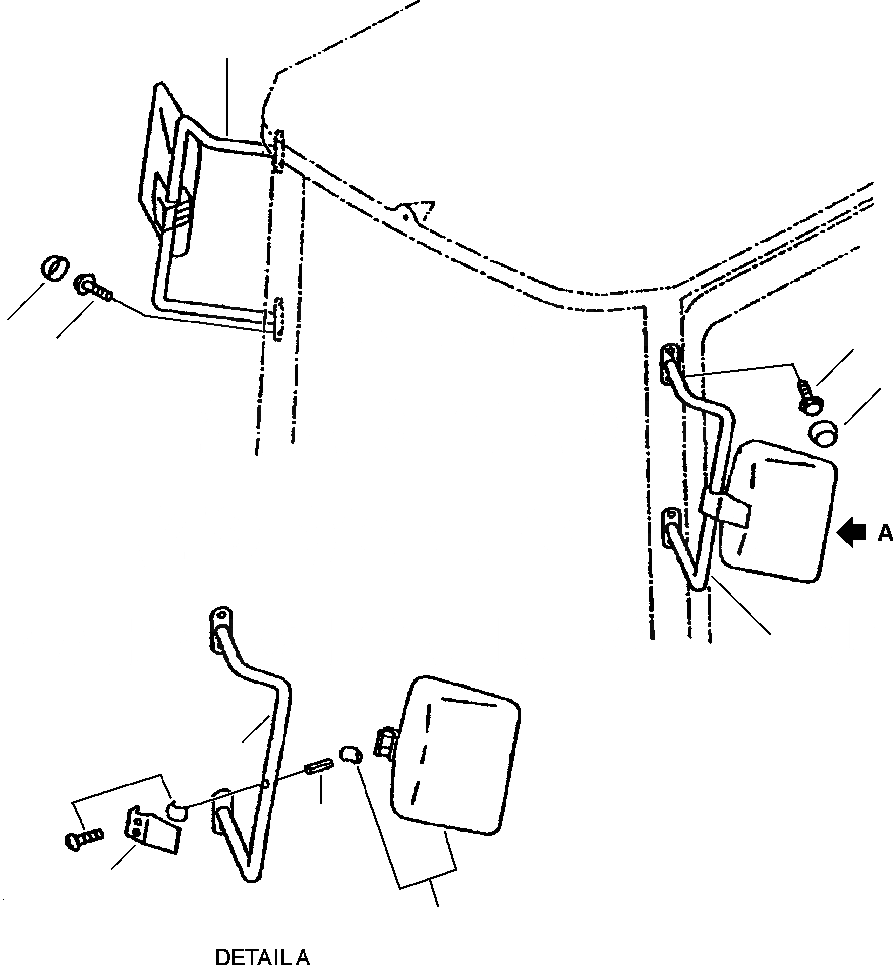 A

DETAIL A