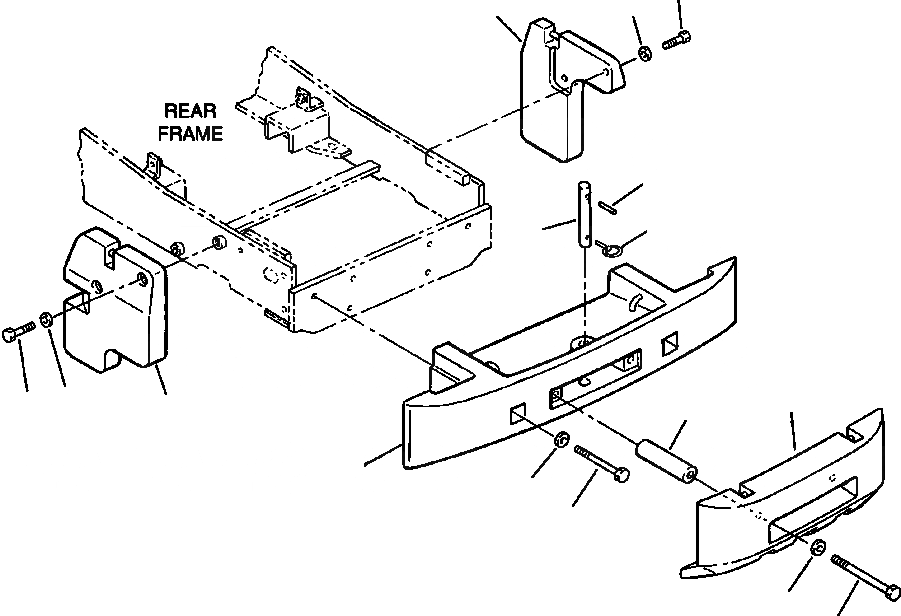 REAR
FRAME