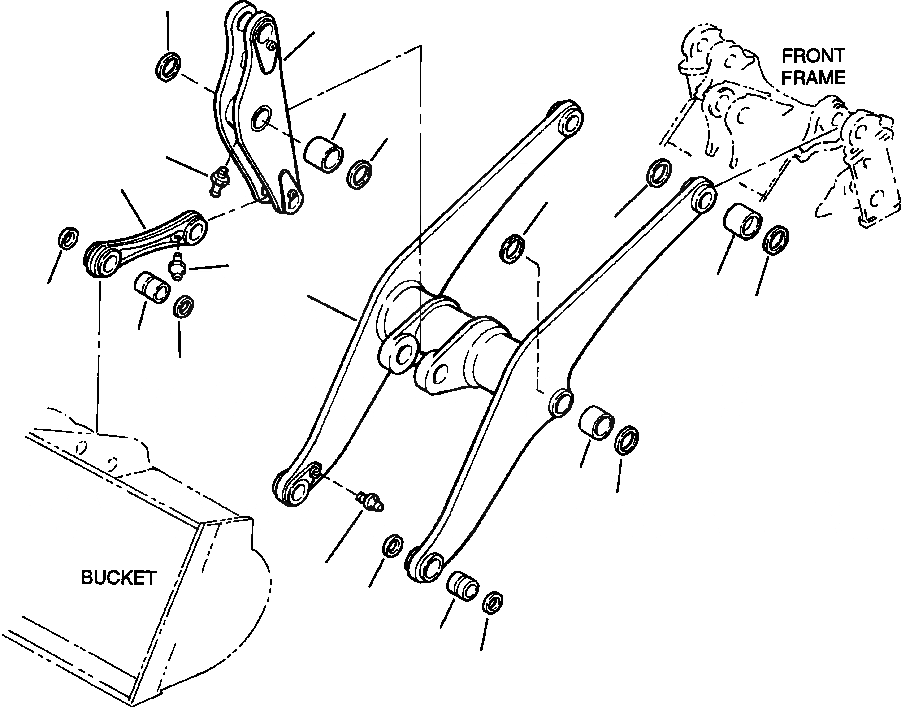 FRONT FRAME

BUCKET