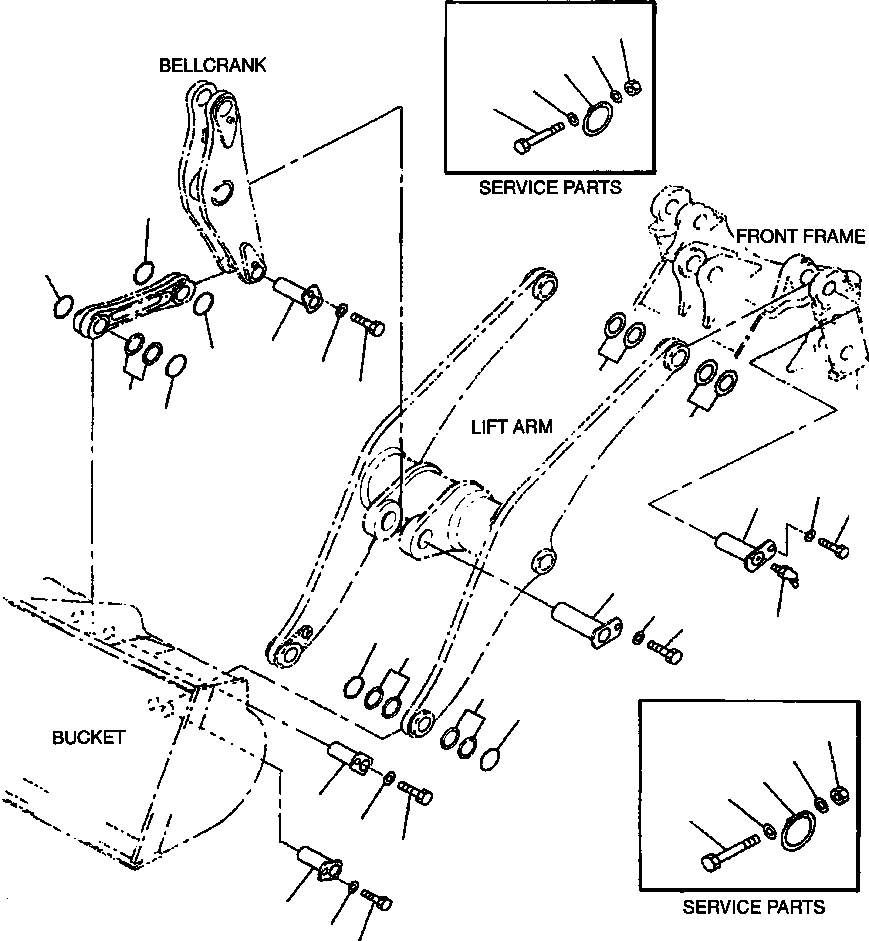 BELLCRANK

SERVICE PARTS

FRONT FRAME

LIFT ARM

BUCKET

SERVICE PARTS