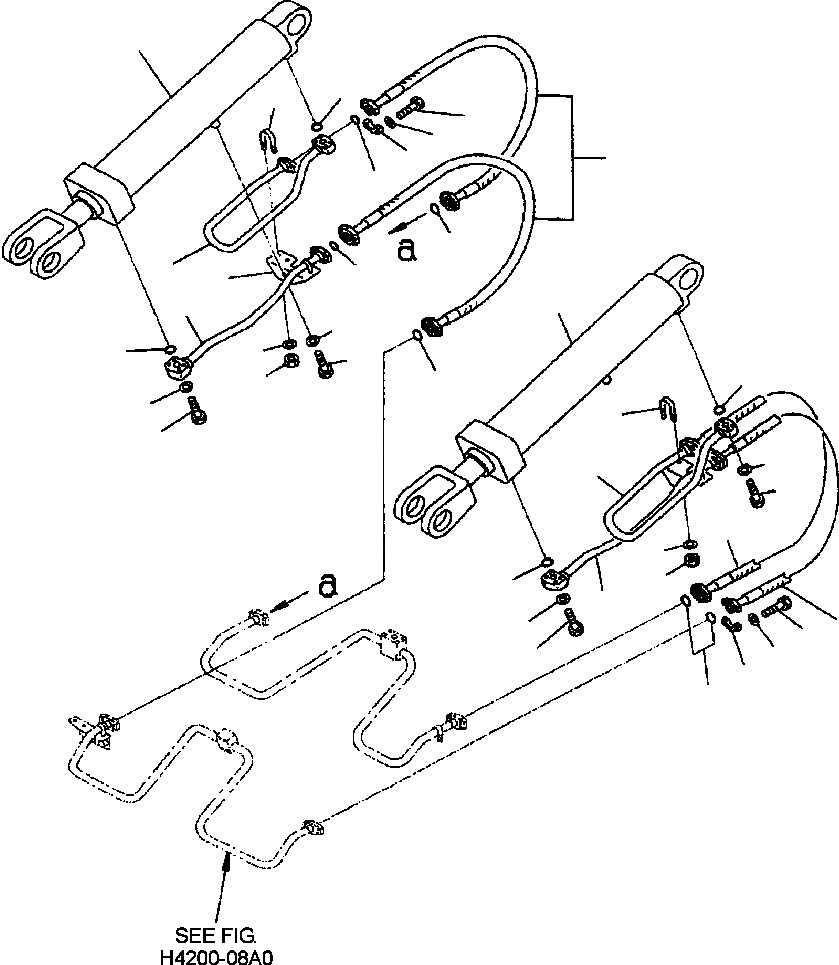 a

a

SEE FIG.
H4200-08A0