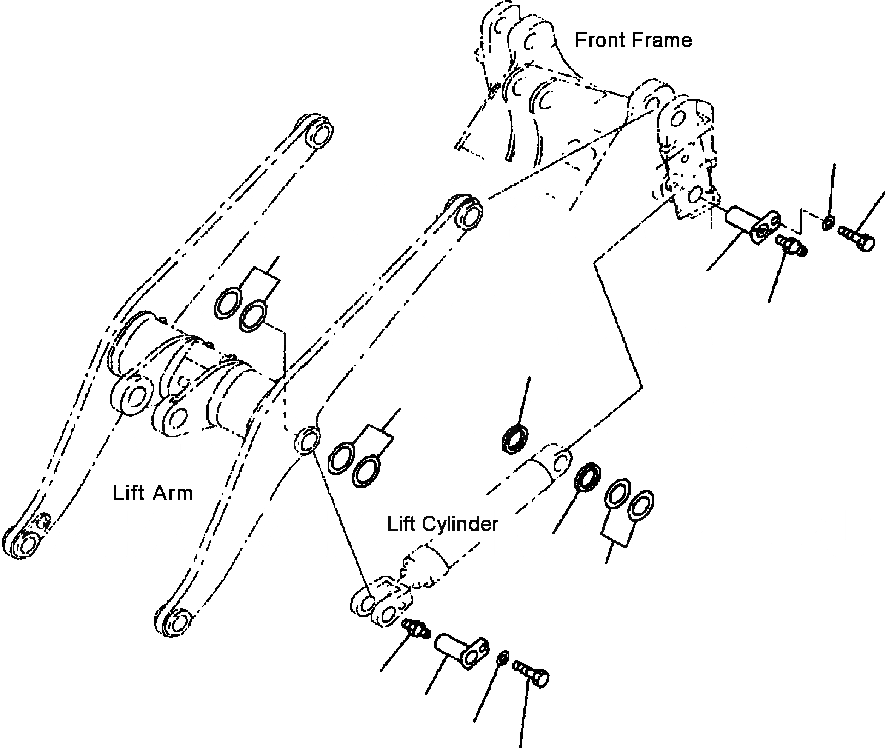 Front Frame

Lift Arm

Lift Cylinder