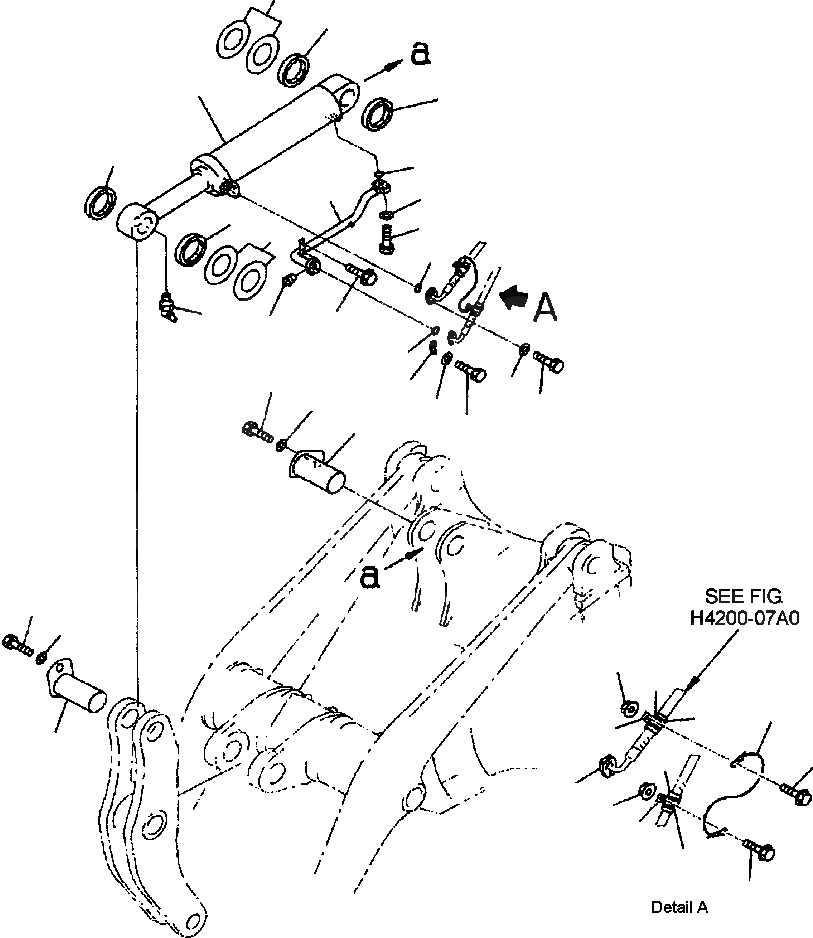 a

A

a

SEE FIG.
H4200-07A0

Detail A