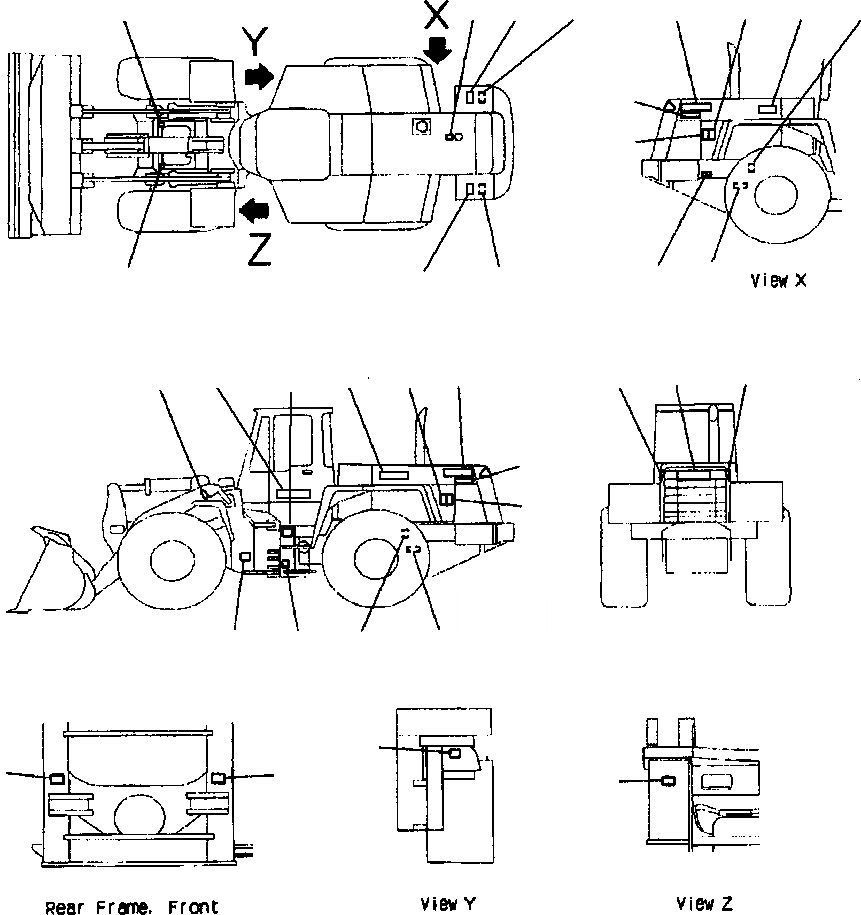 Y
X
Z
View X
Rear Frame, Front
View Y
View Z