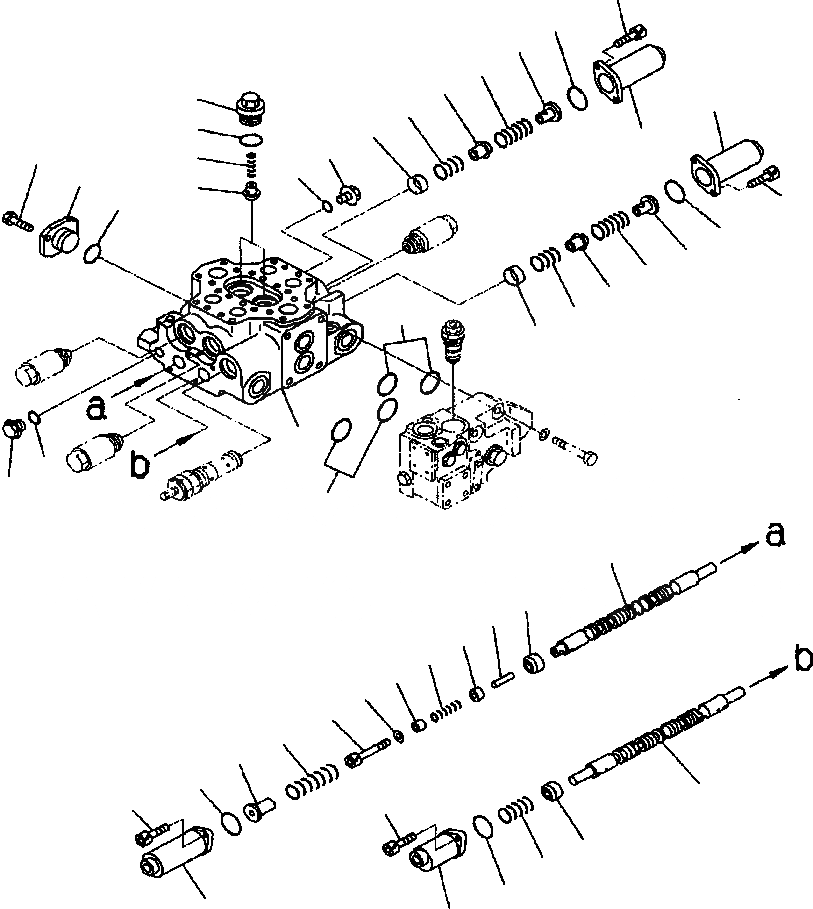 a
b
a
b