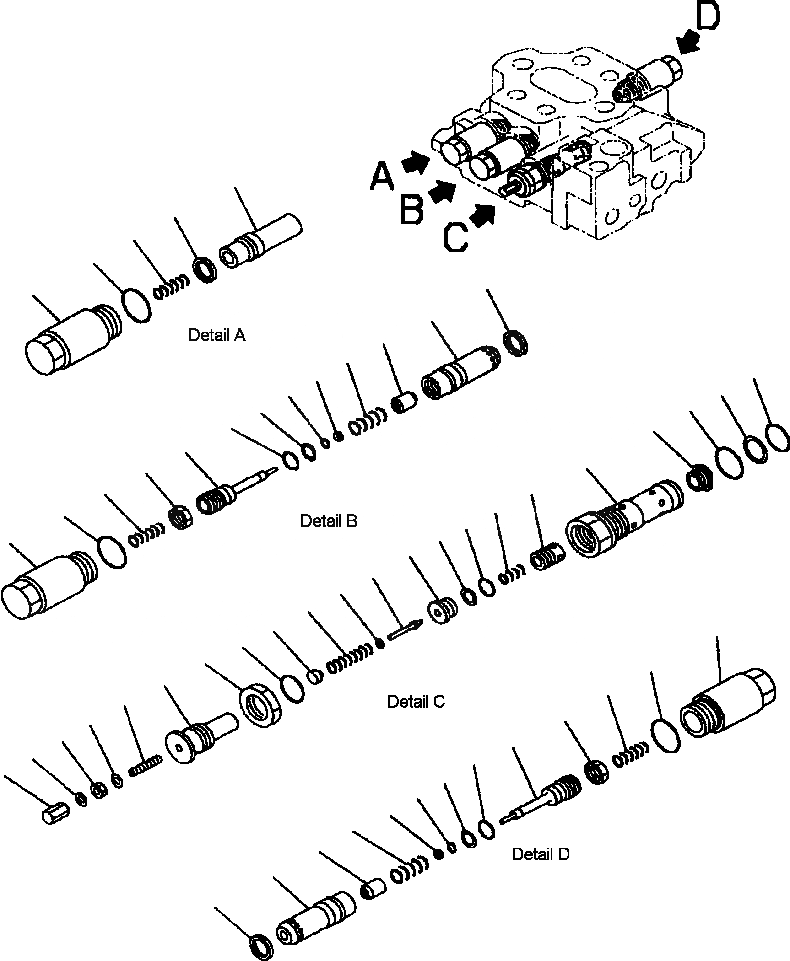 D
A
B
C
Detail A
Detail B
Detail C
Detail D