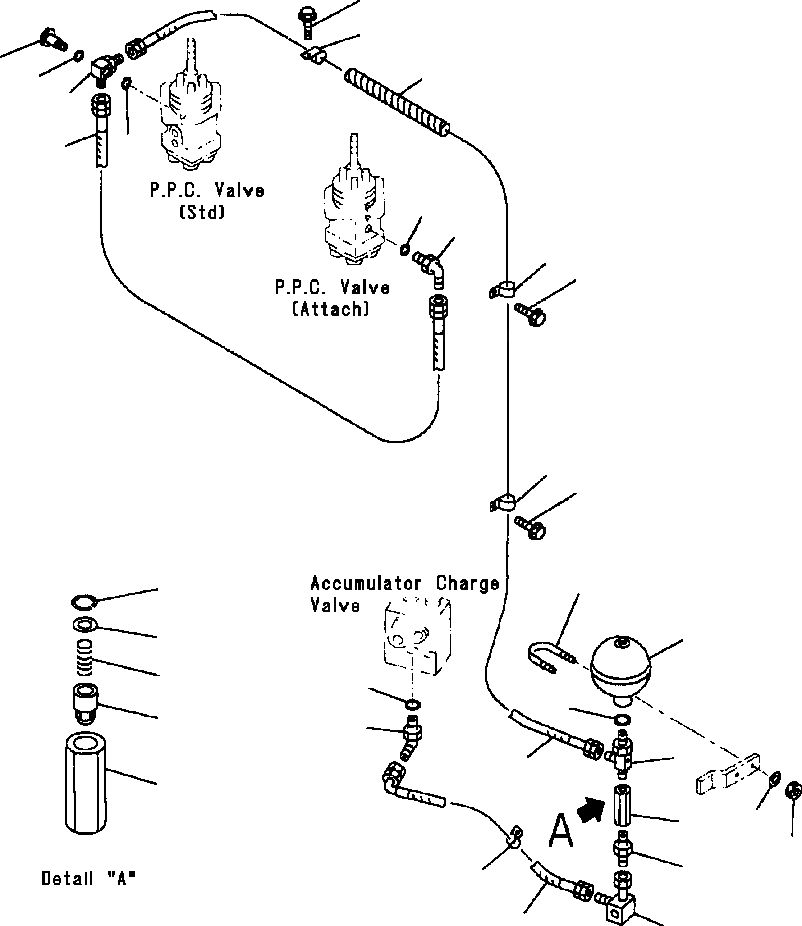 P.P.C. Valve
(Std)

P.P.C. Valve
(Attach)

Accumulator Charge
Valve

A

Detail "A"