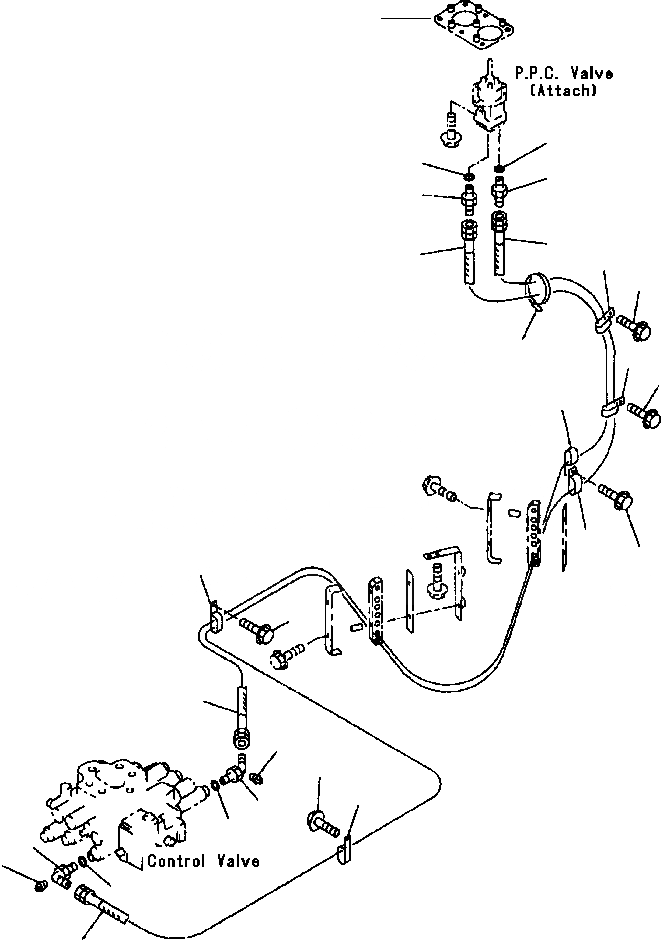 P.P.C. Valve
(Attach)

Control Valve