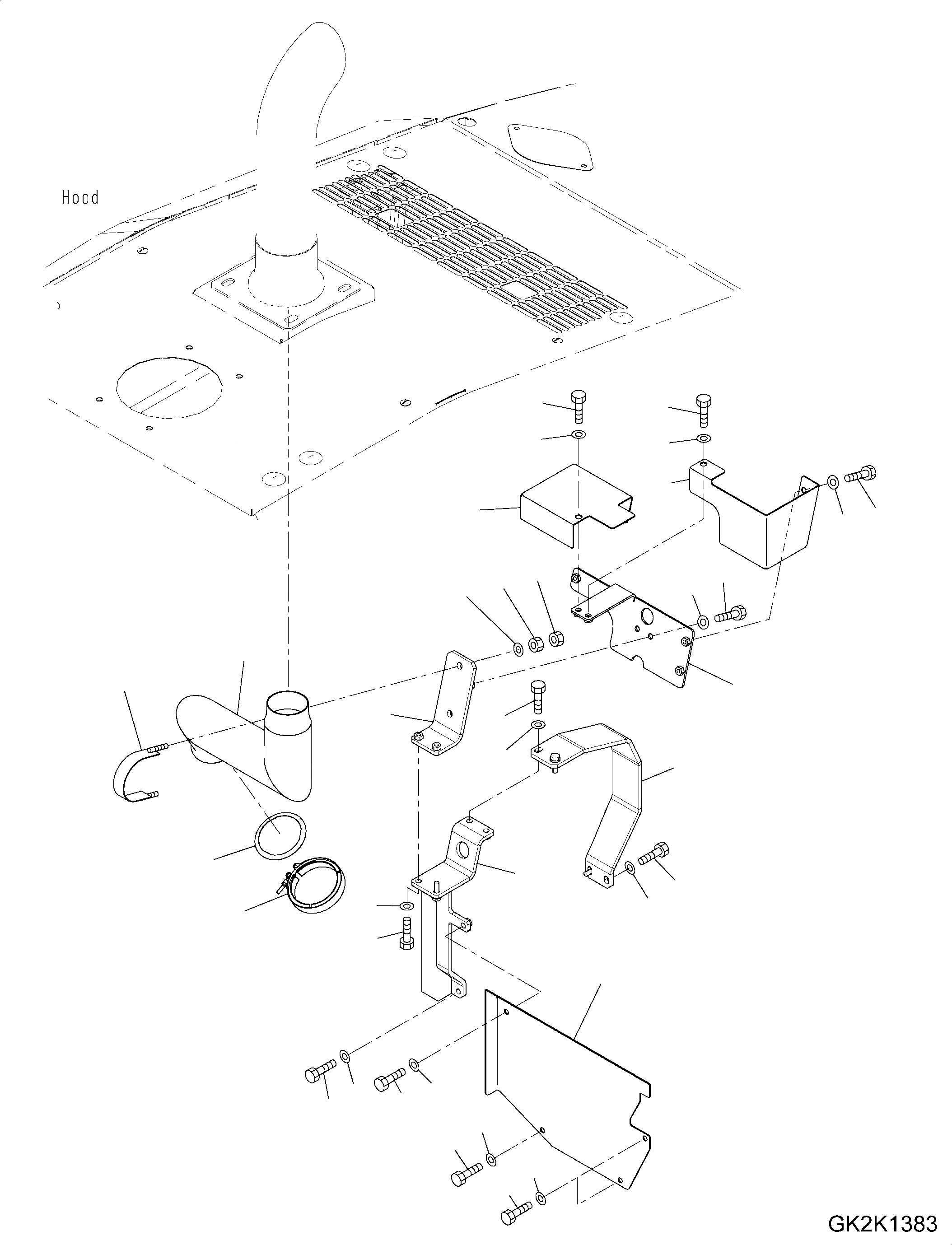 Hood

GK2K1383