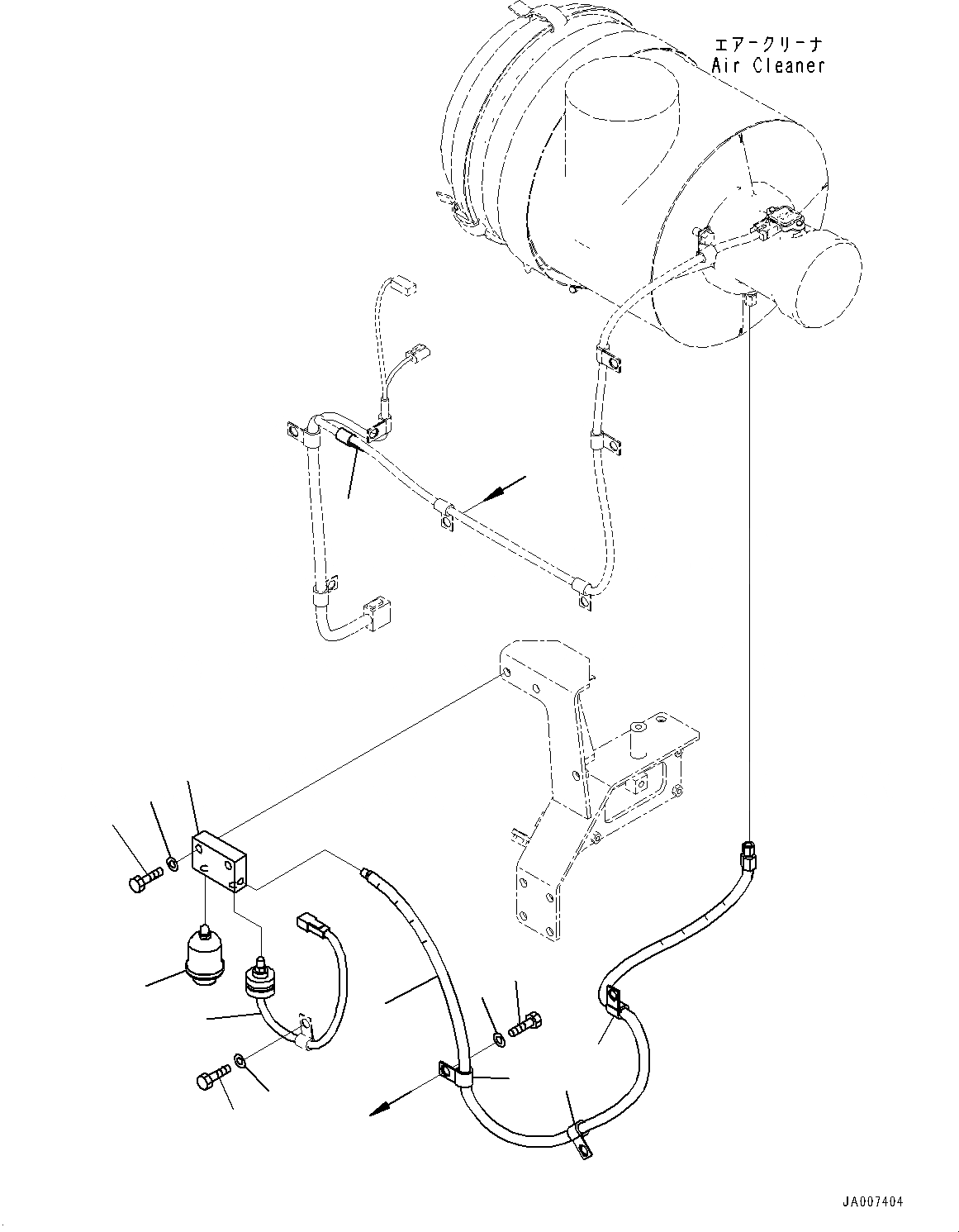 エアークリーナ
Air Cleaner

JA007404