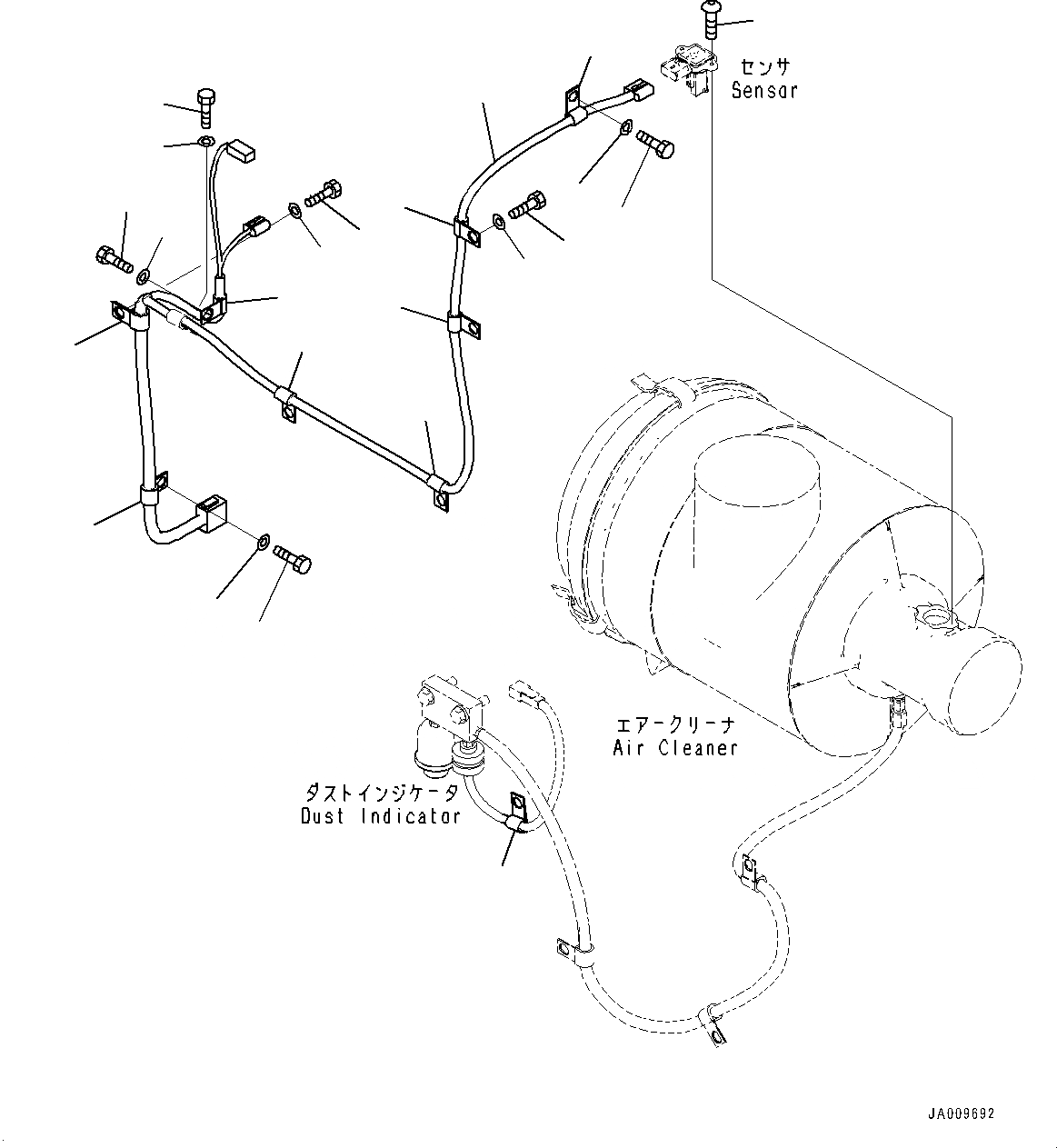 センサ
Sensor

エアークリーナ
Air Cleaner

ダストインジケータ
Dust Indicator

JA009692