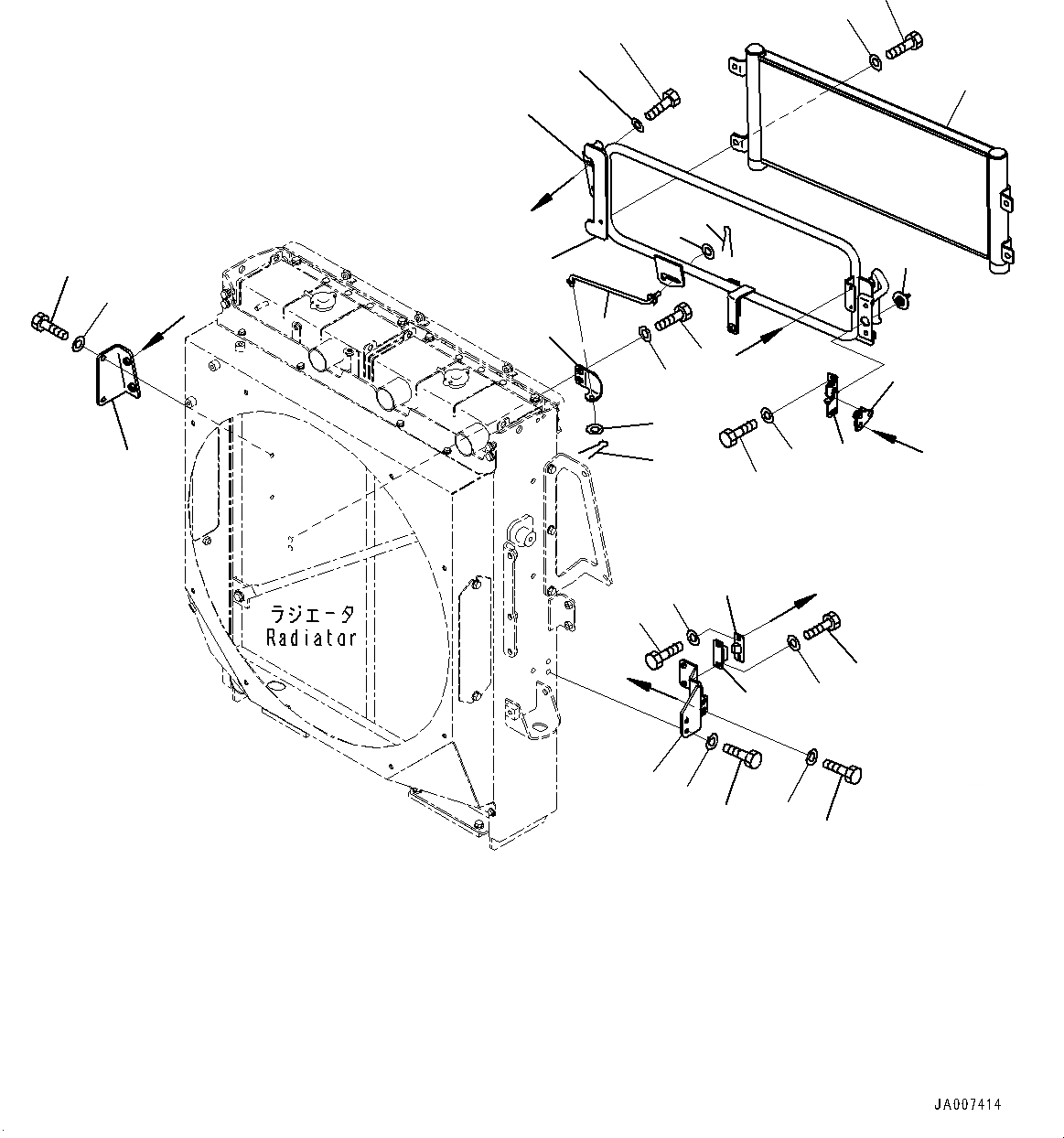 ラジエータ
Radiator

JA007414