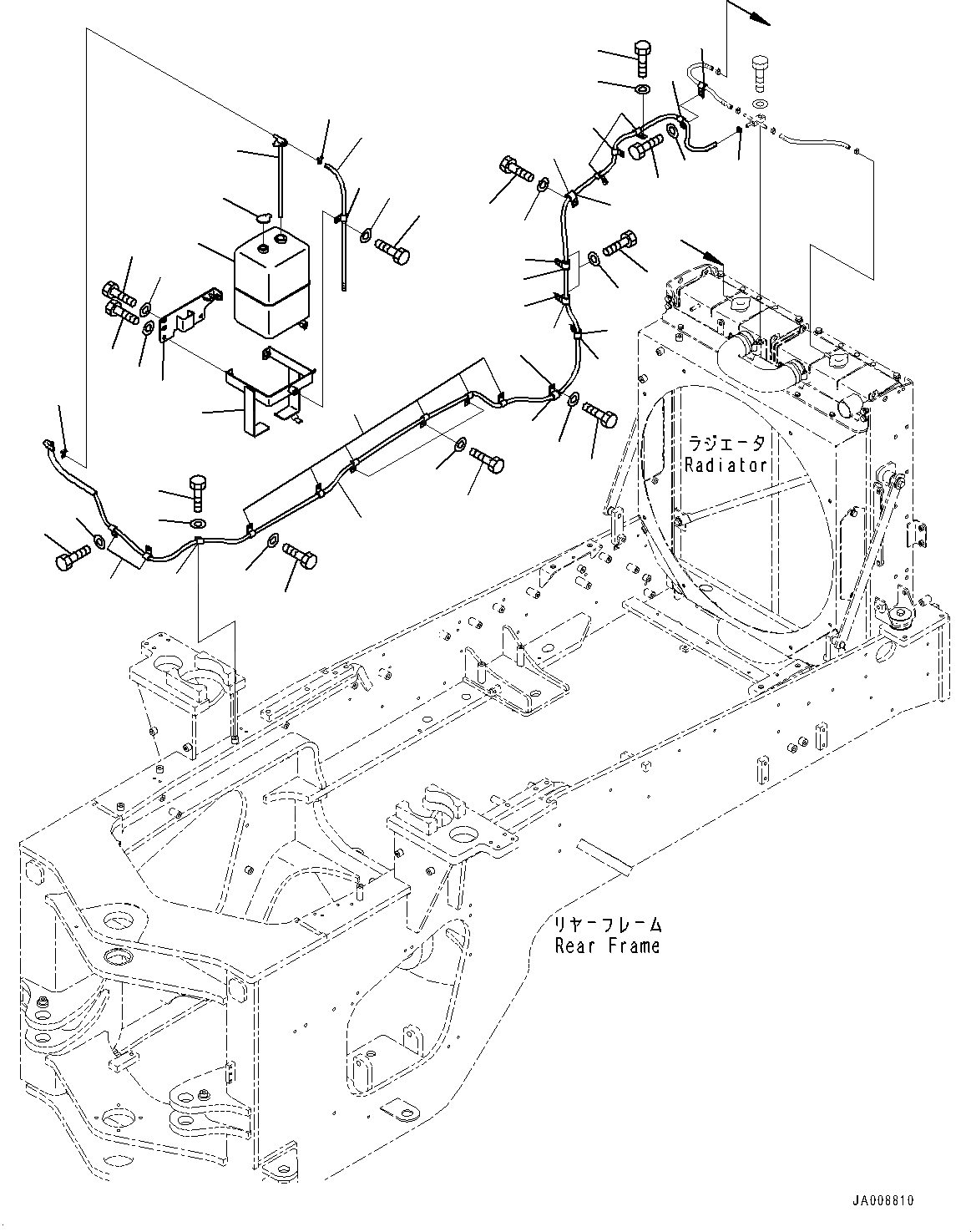 ラジエータ
Radiator

リヤーフレーム
Rear Frame

JA008810