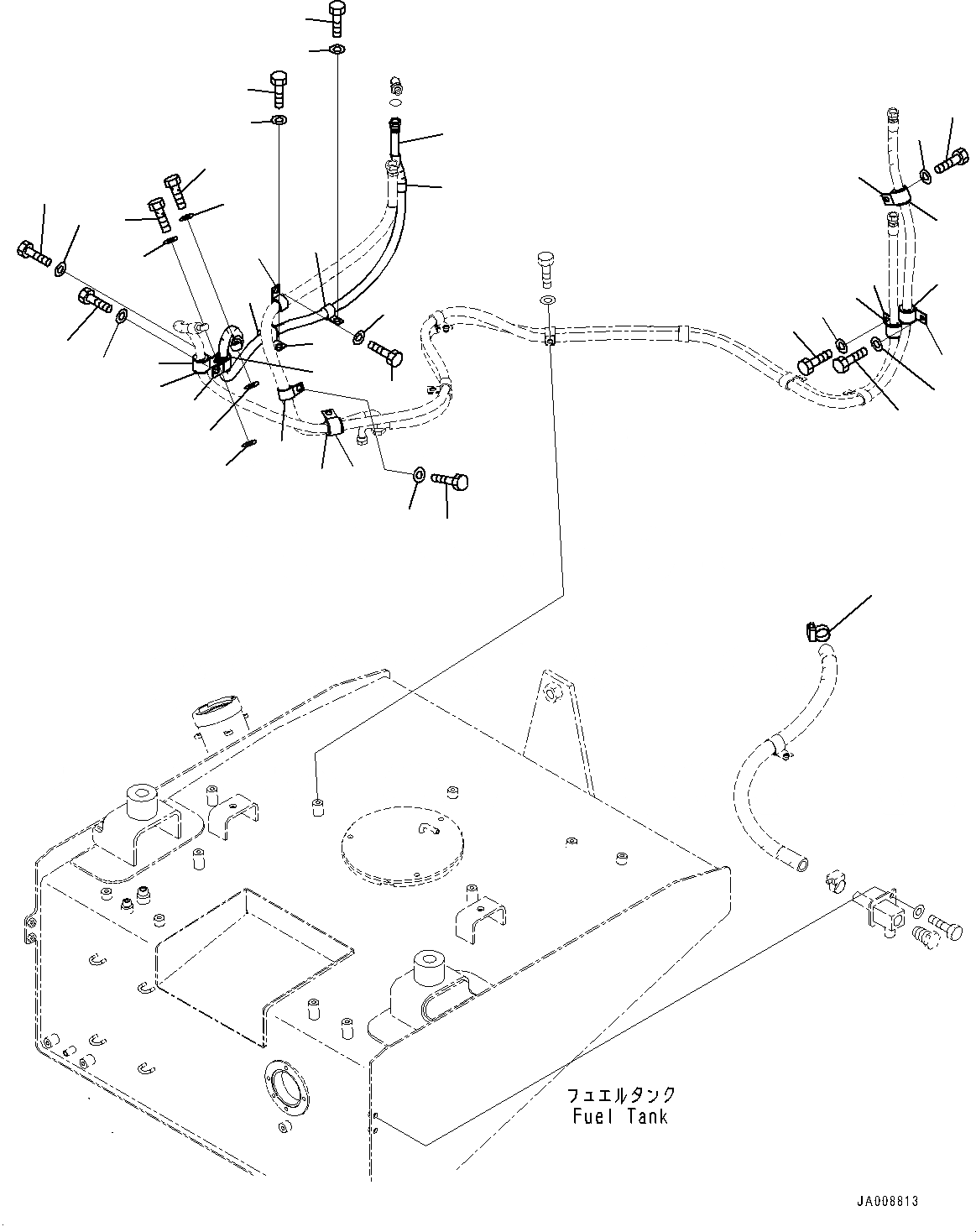 フュエルタンク
Fuel Tank

JA008813