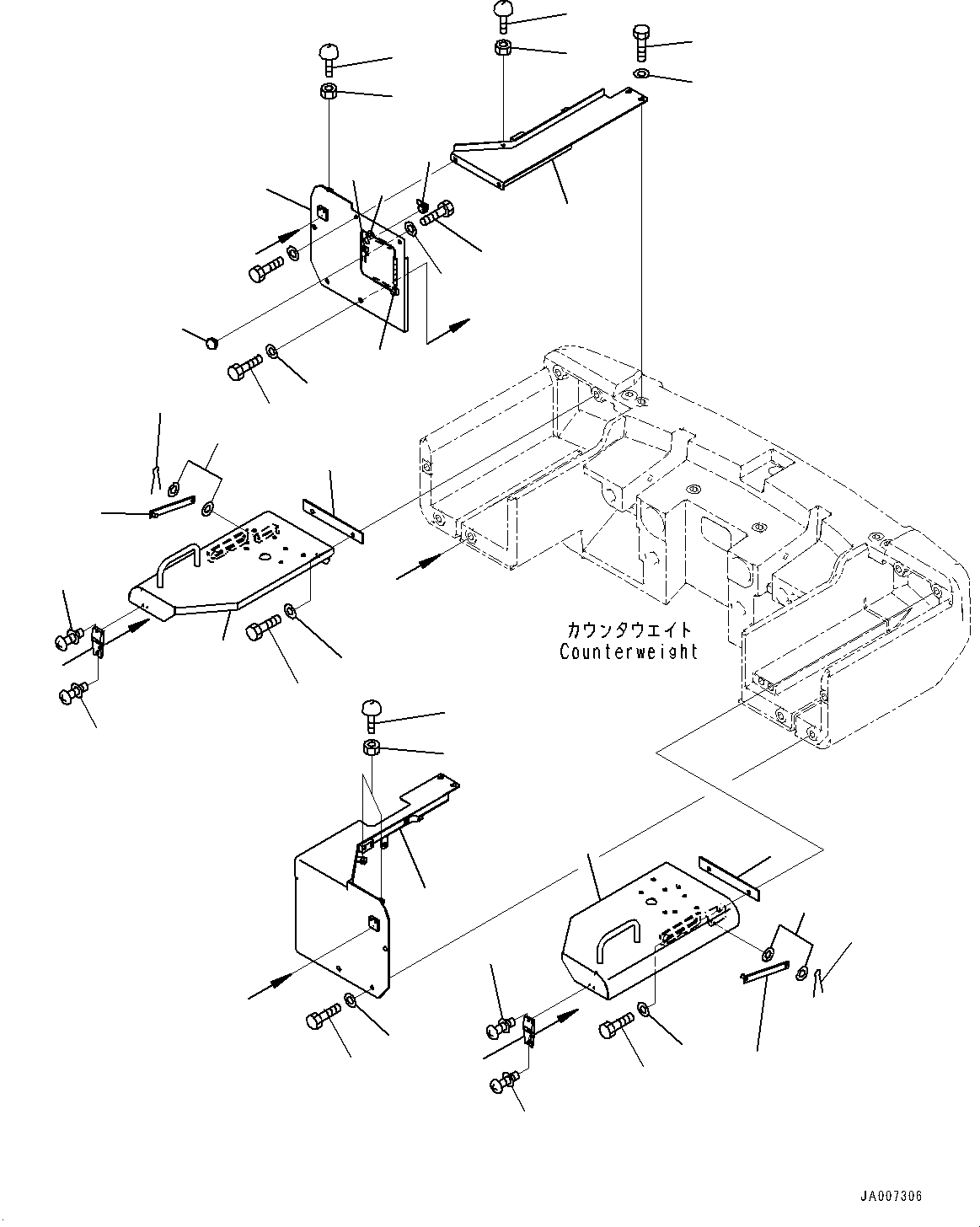 カウンタウエイト
Counterweight

JA007306