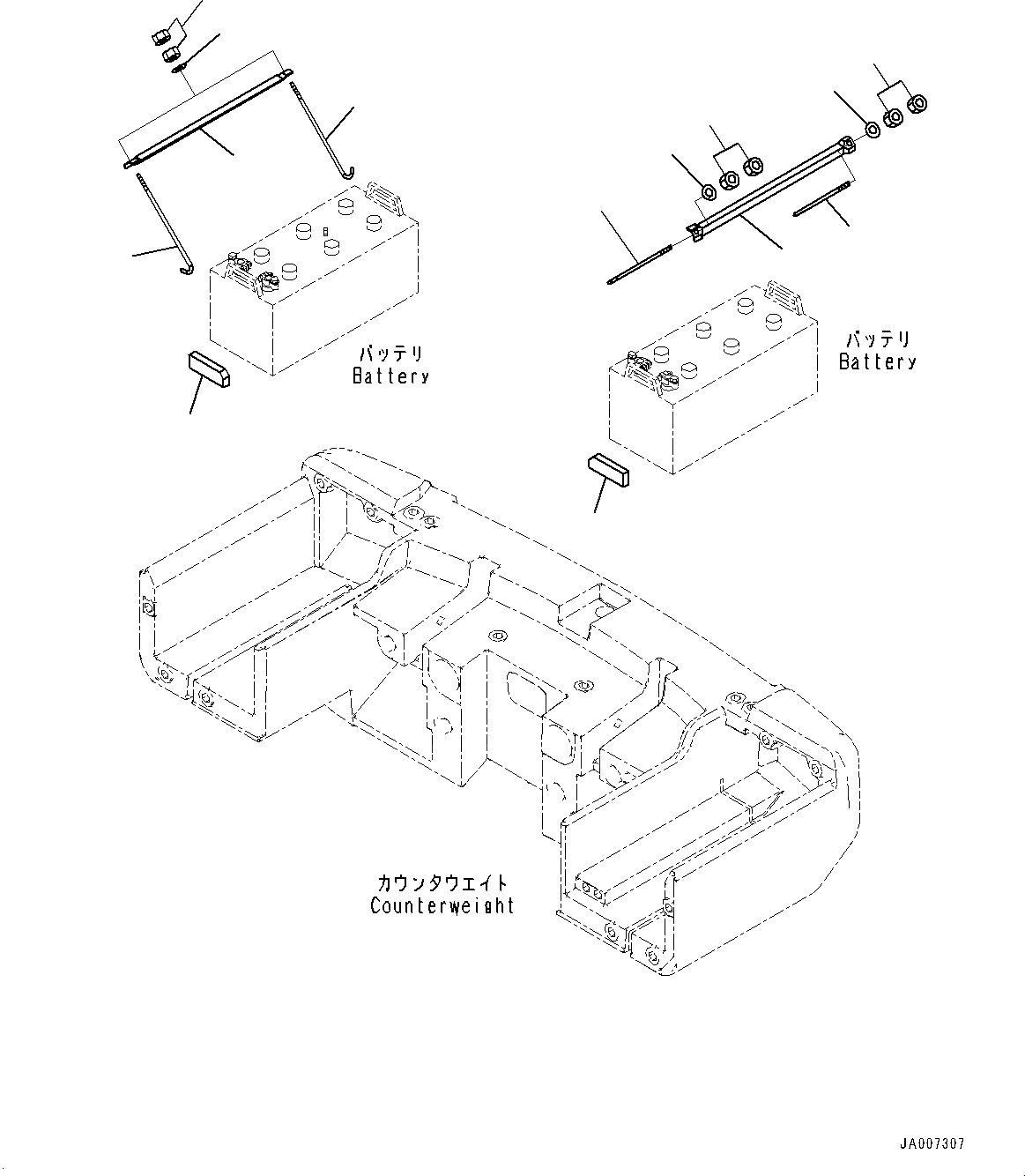 バッテリ
Battery

バッテリ
Battery

カウンタウエイト
Counterweight

JA007307