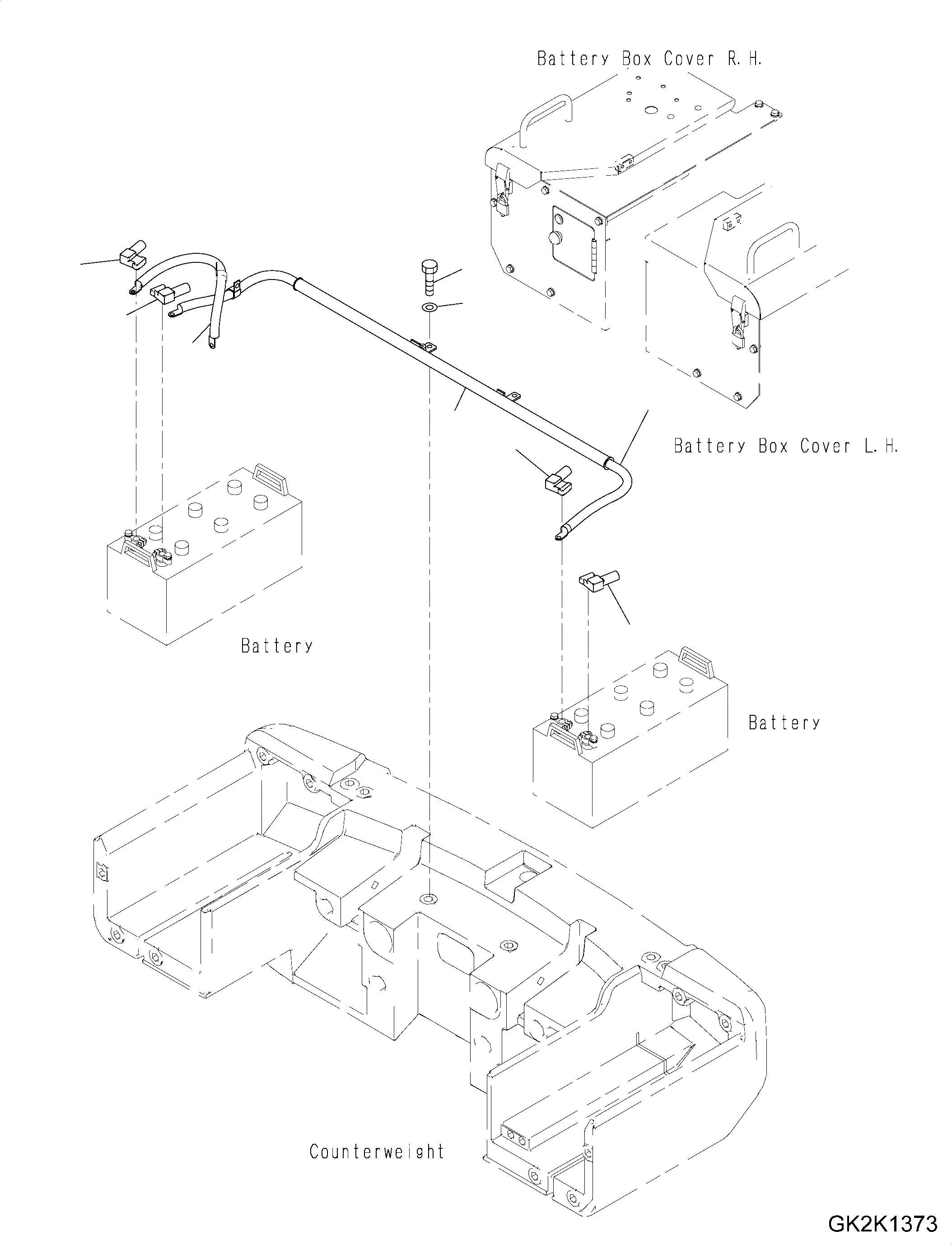 Battery Box Cover R.H.

Battery Box Cover L.H.

Battery

Battery

Counterweight

GK2K1373