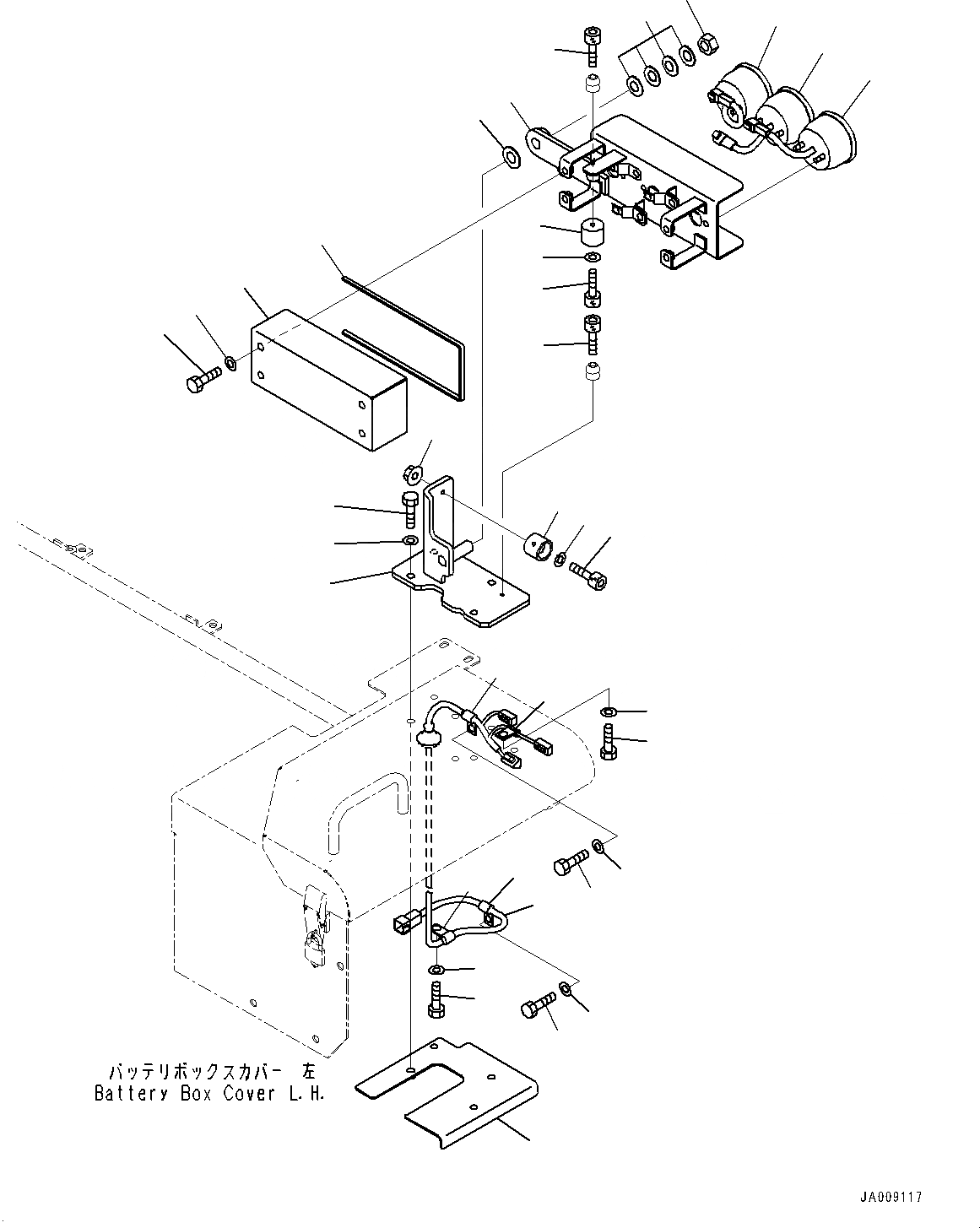 バッテリボックスカバー 左
Battery Box Cover L.H.

JA009117