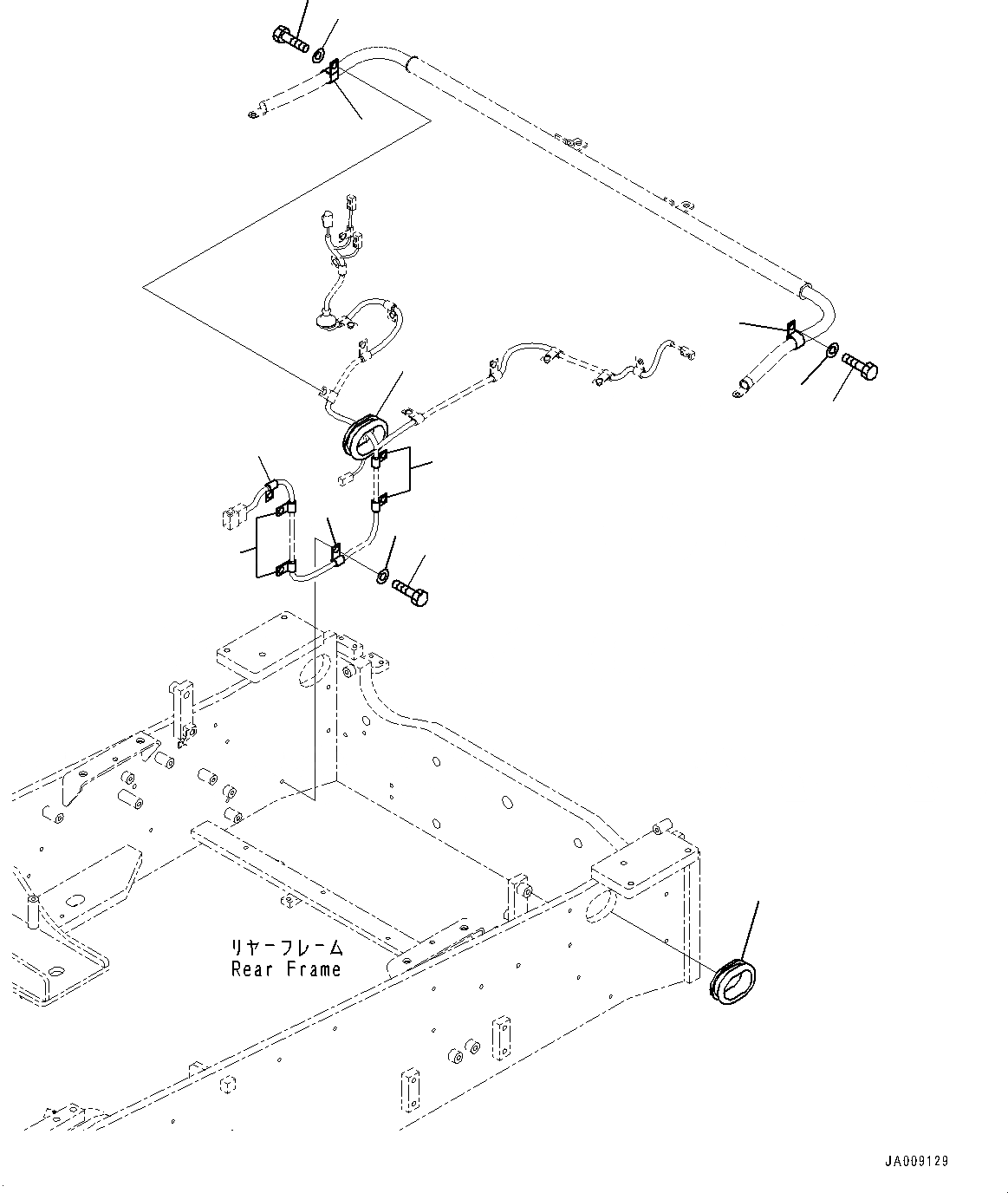 リヤーフレーム
Rear Frame

JA009129