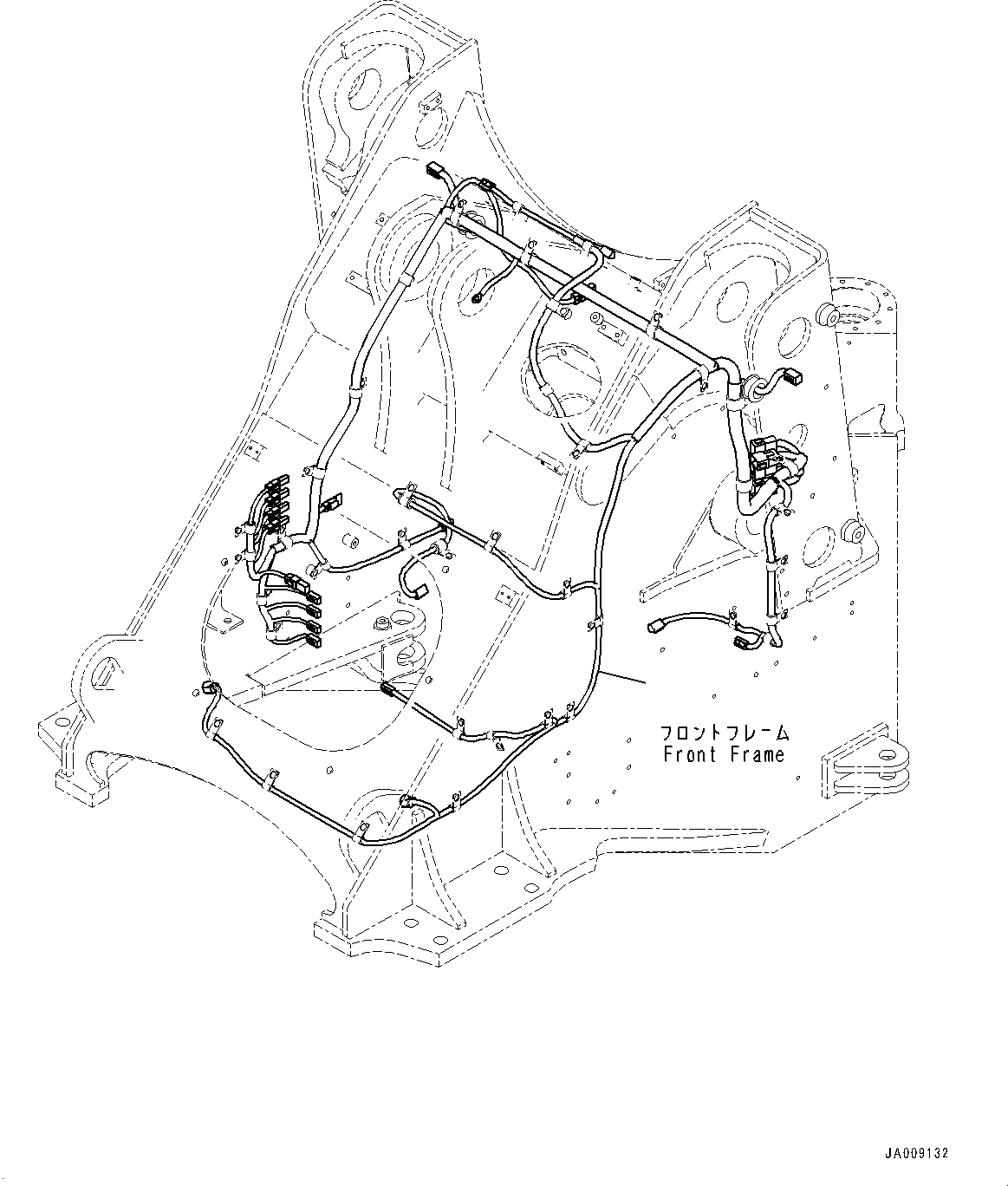 フロントフレーム
Front Frame

JA009132