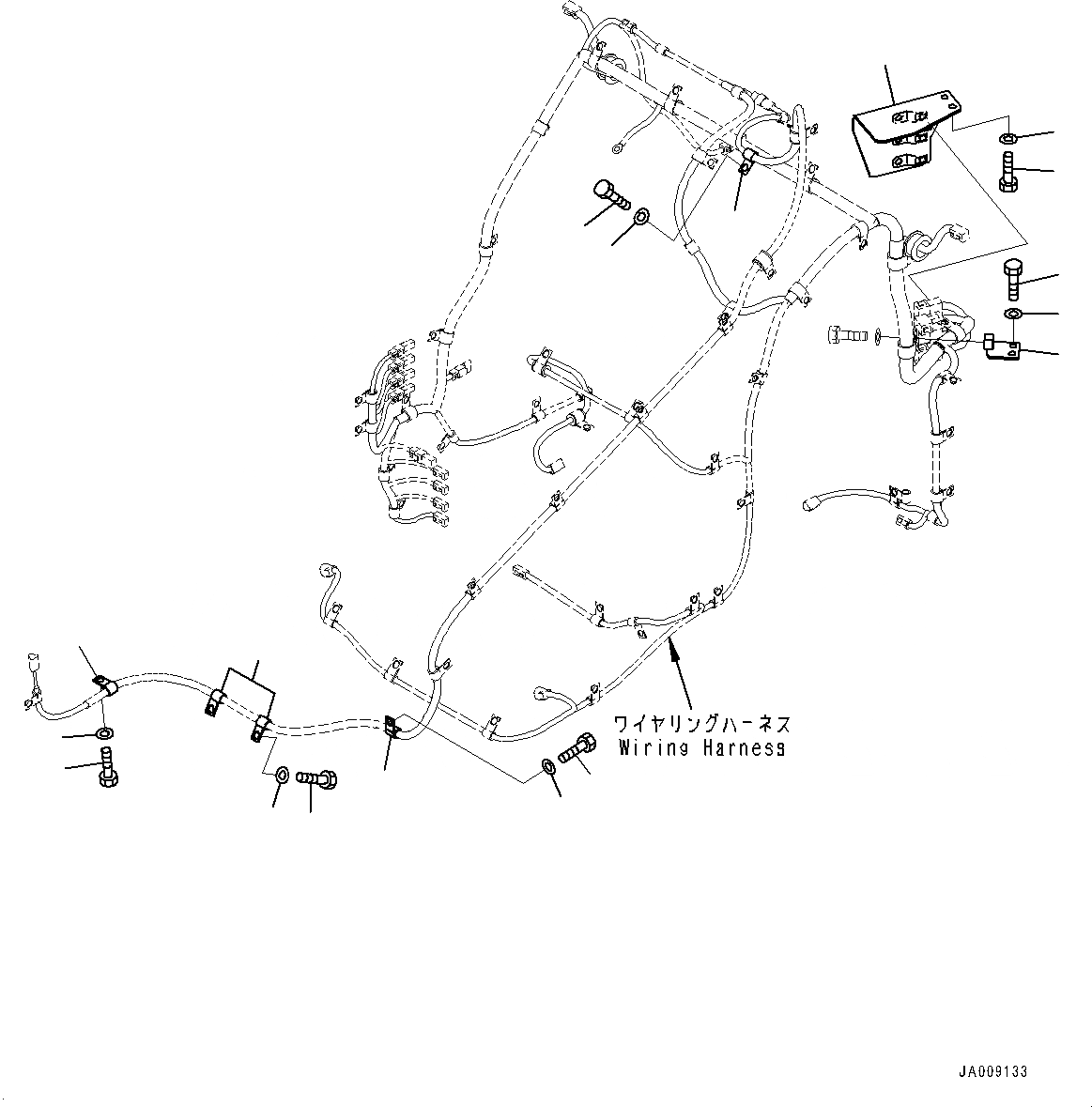 ワイヤリングハーネス
Wiring Harness

JA009133