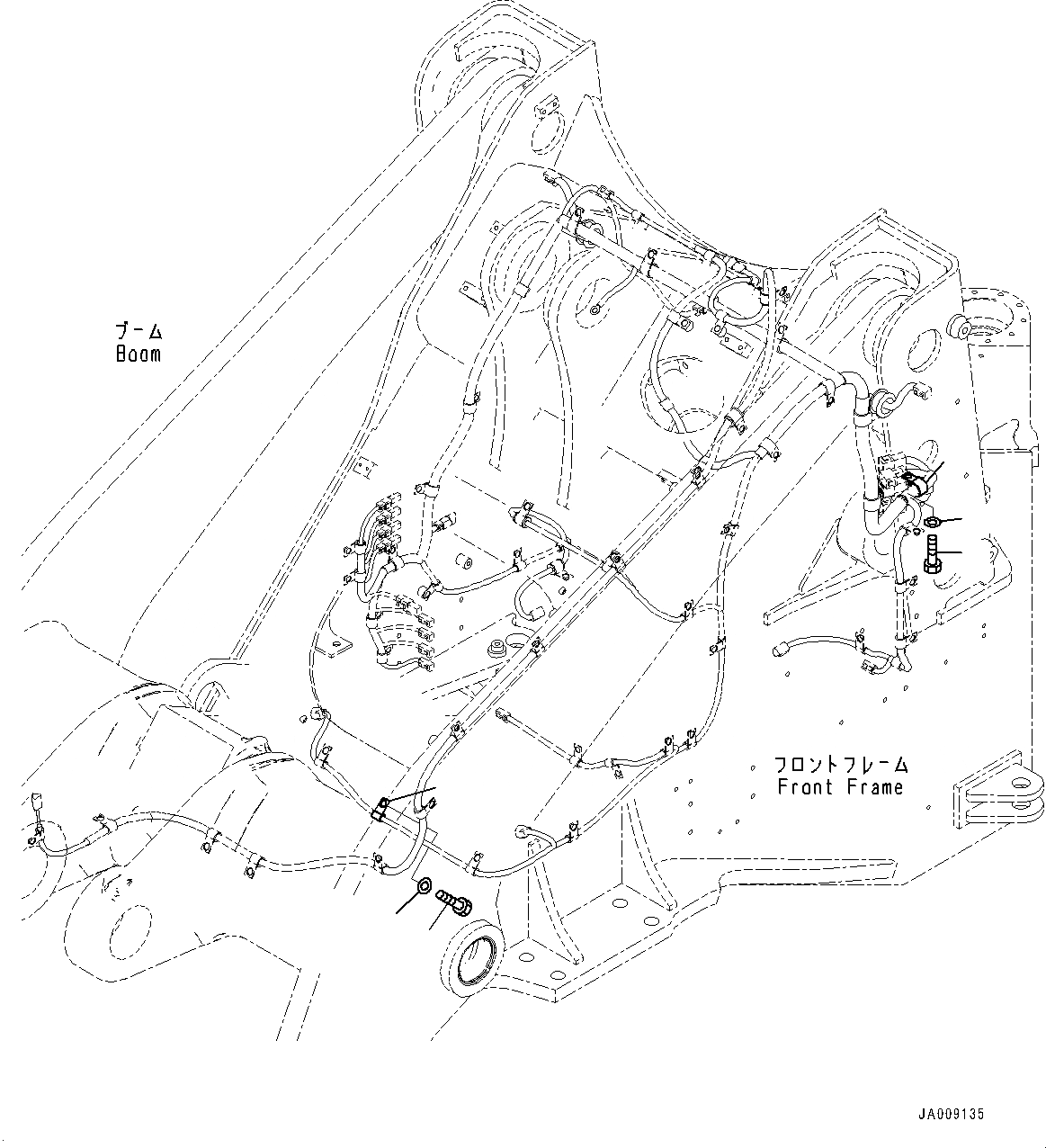 ブーム
Boom

フロントフレーム
Front Frame

JA009135