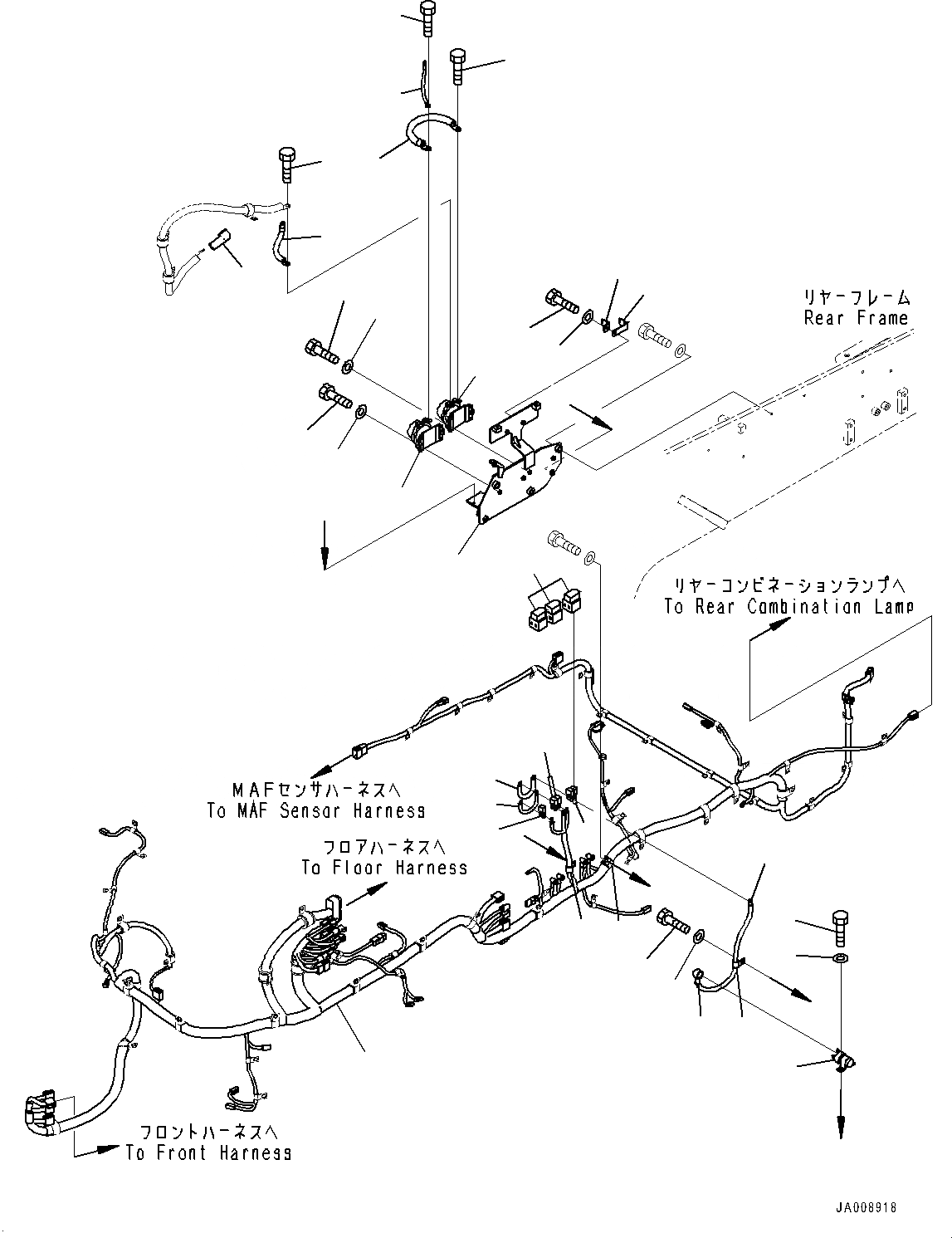 リヤーフレーム
Rear Frame

リヤーコンビネーションランプへ
To Rear Combination Lamp

MAFセンサハーネスへ
To MAF Sensor Harness

フロアハーネスへ
To Floor Harness

フロントハーネスへ
To Front Harness

JA008918