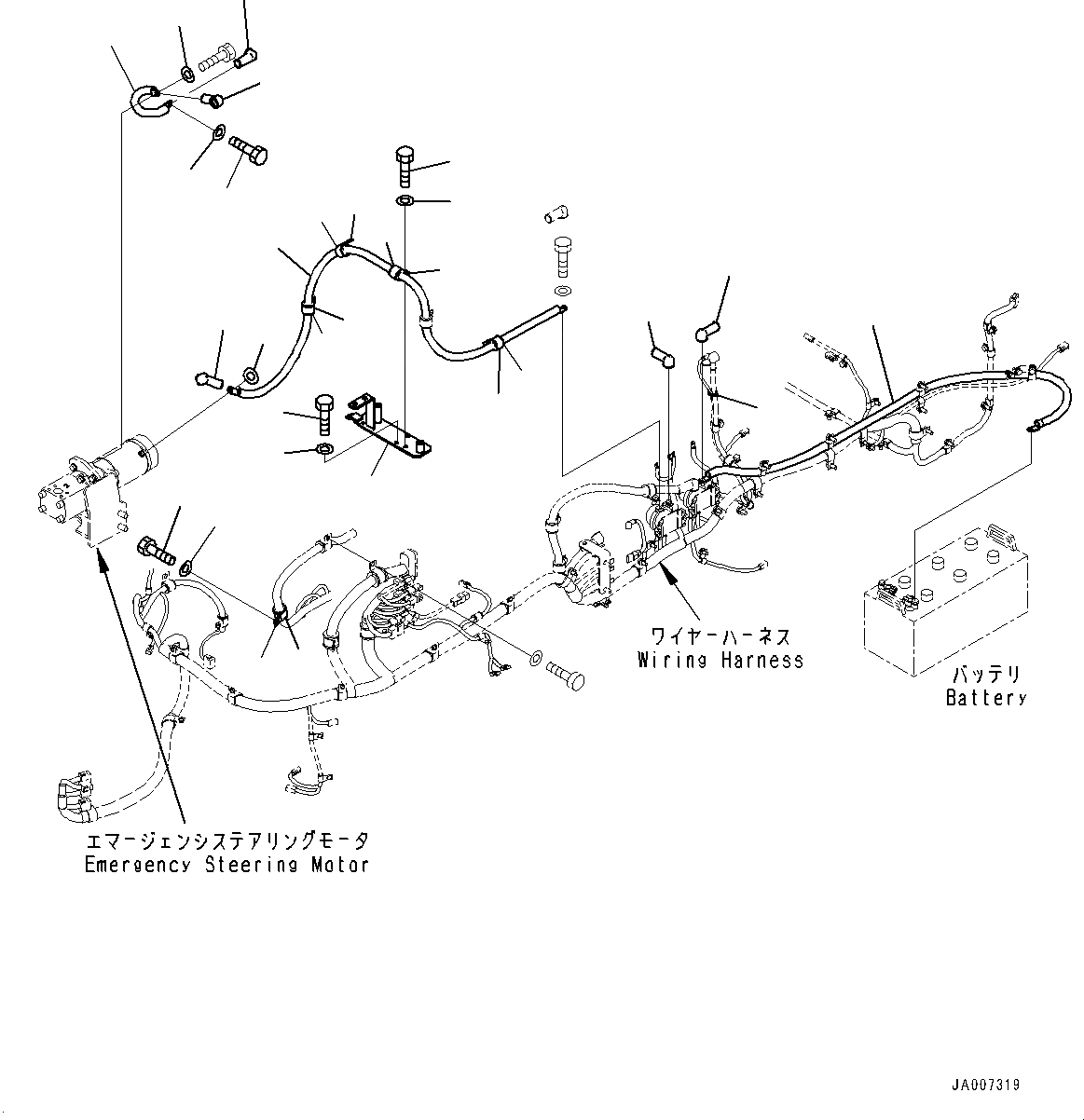 ワイヤーハーネス
Wiring Harness

バッテリ
Battery

エマージェンシステアリングモータ
Emergency Steering Motor

JA007319