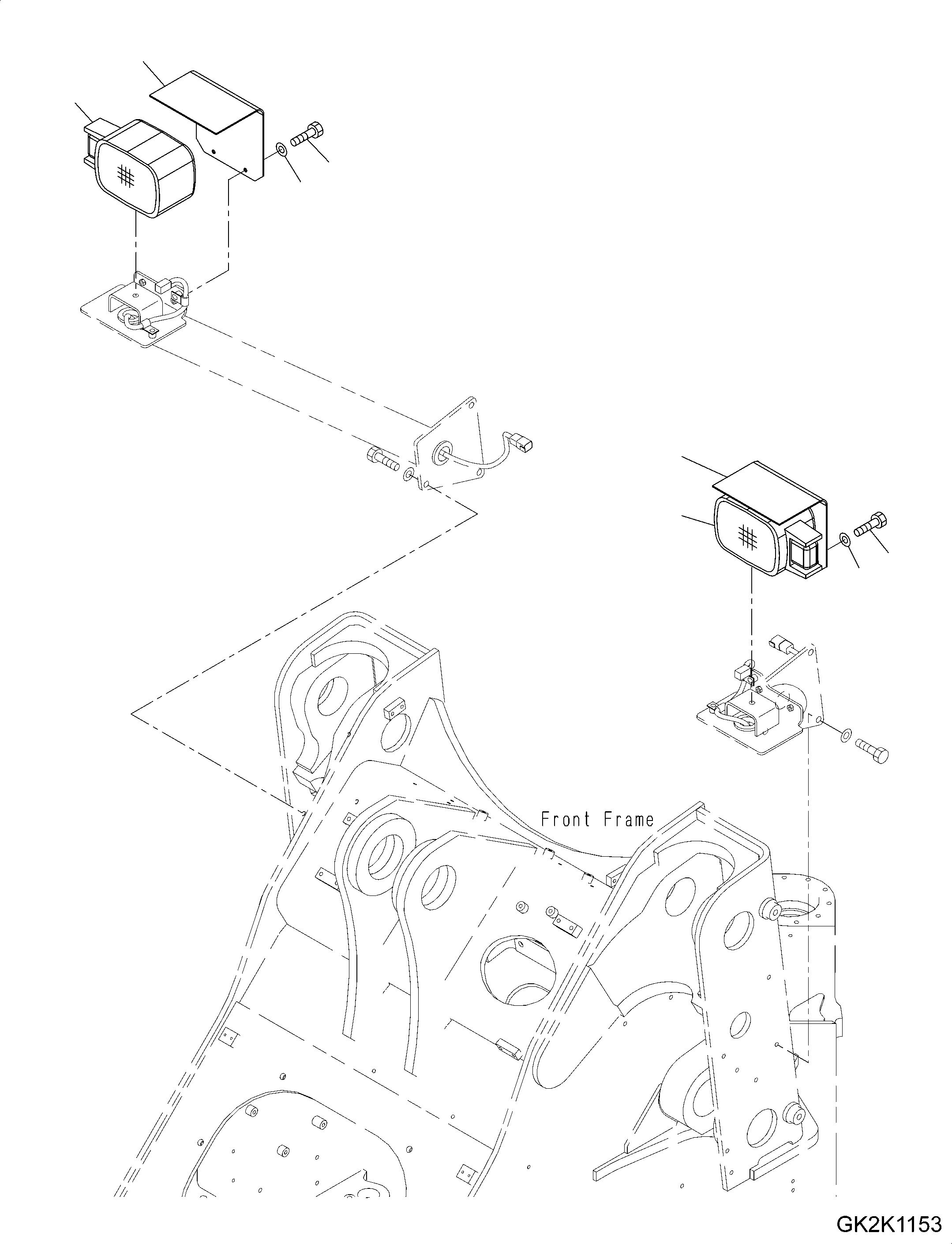 Front Frame

GK2K1153