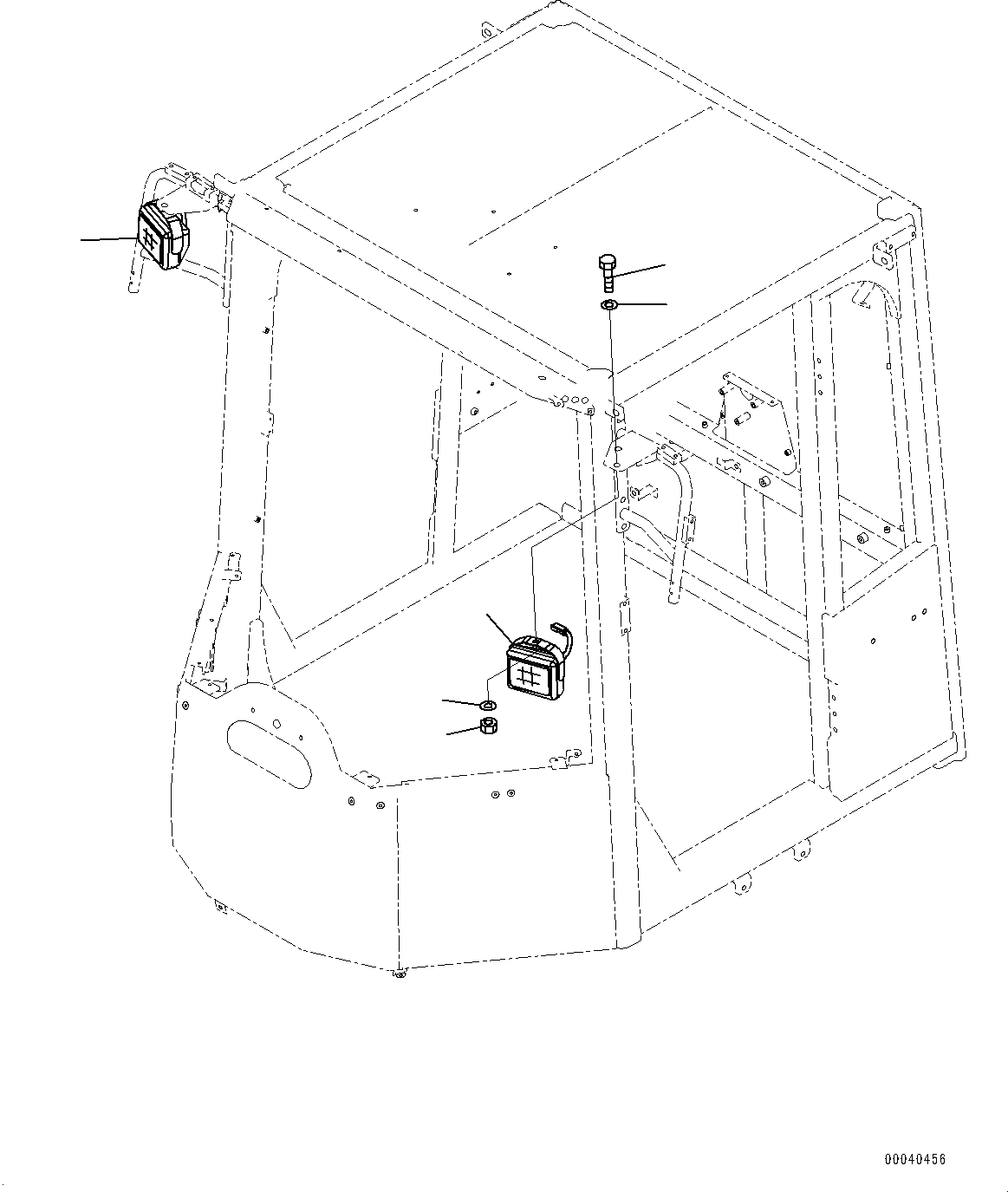 00040456