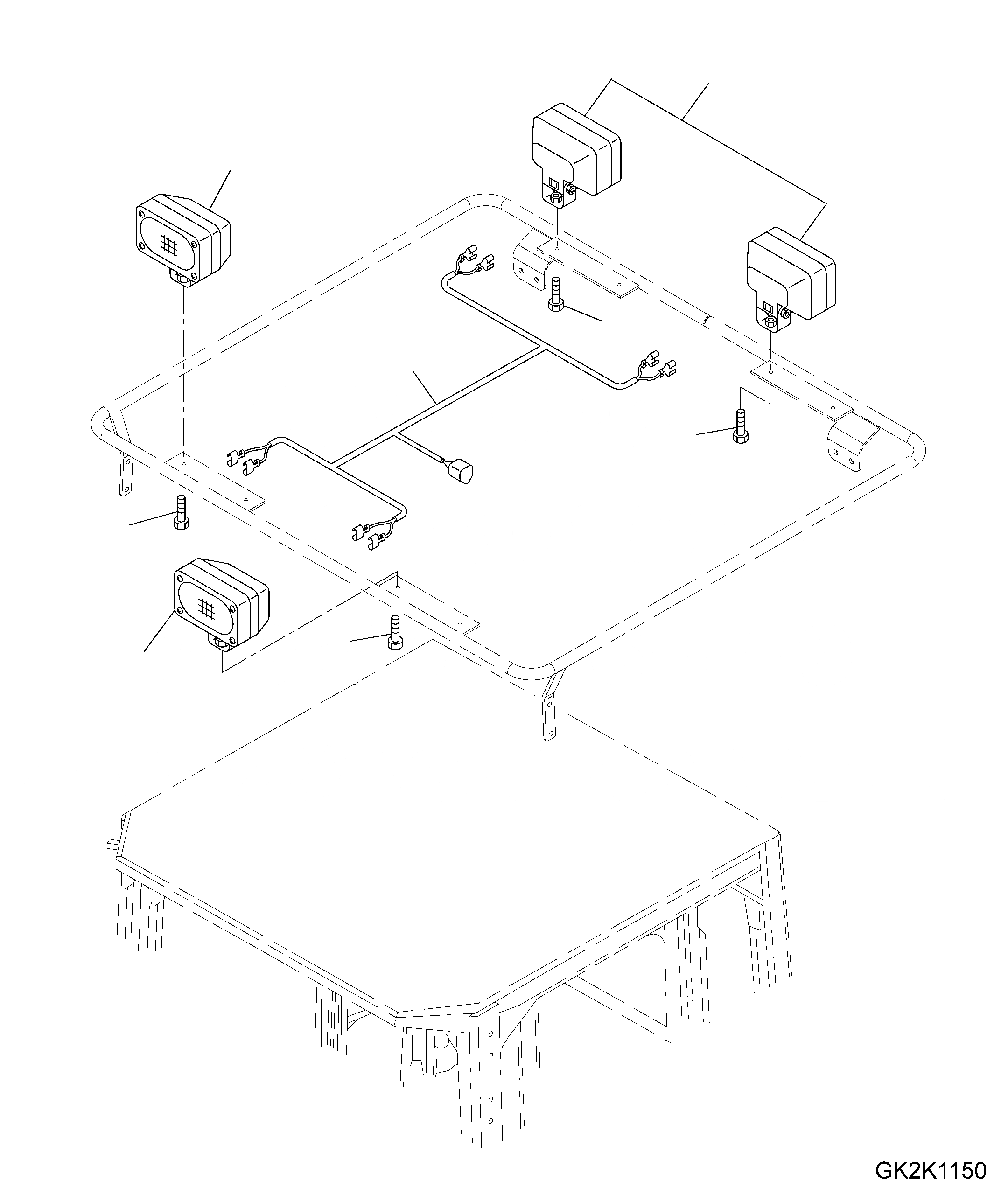 GK2K1150