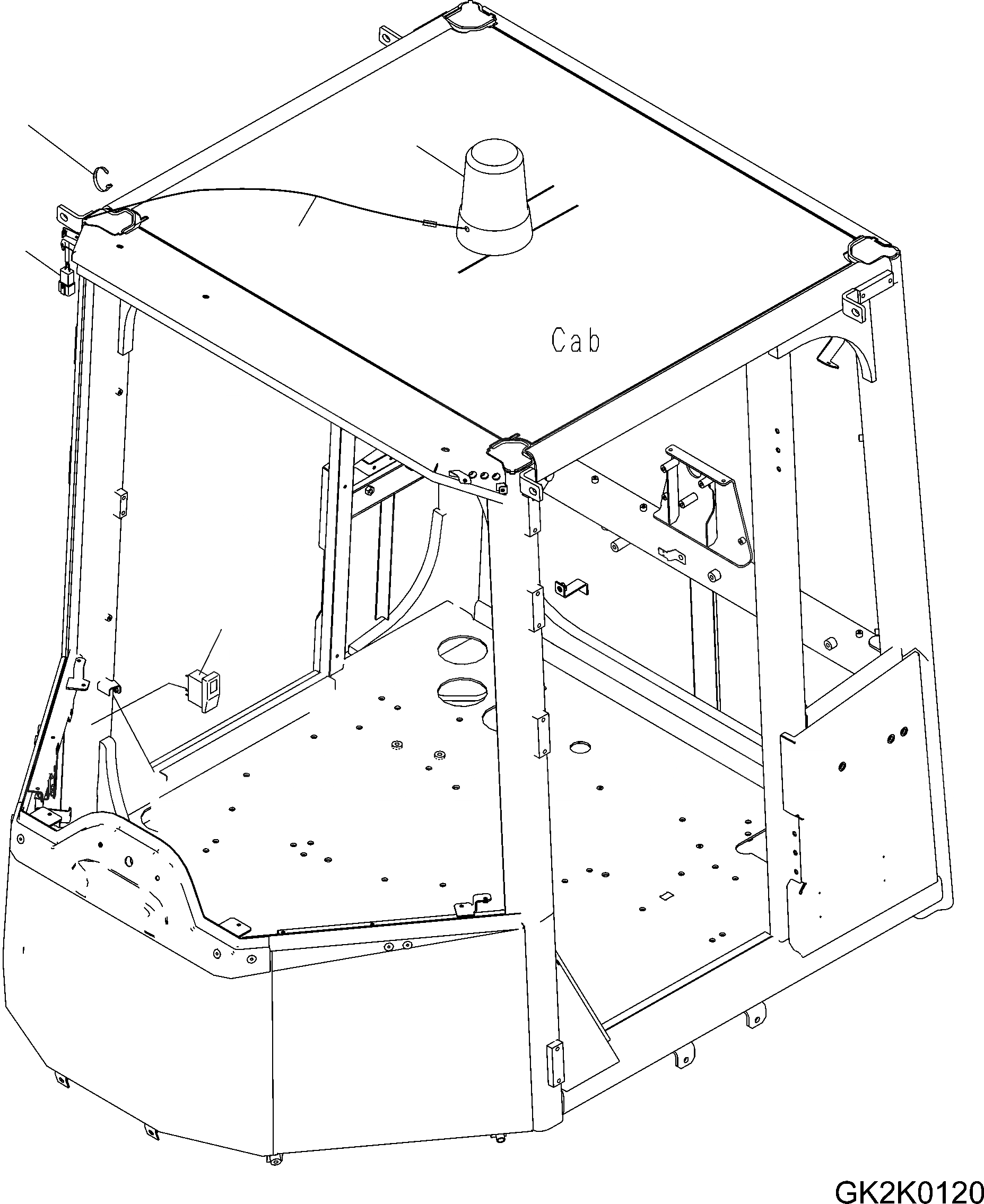 Cab

GK2K0120