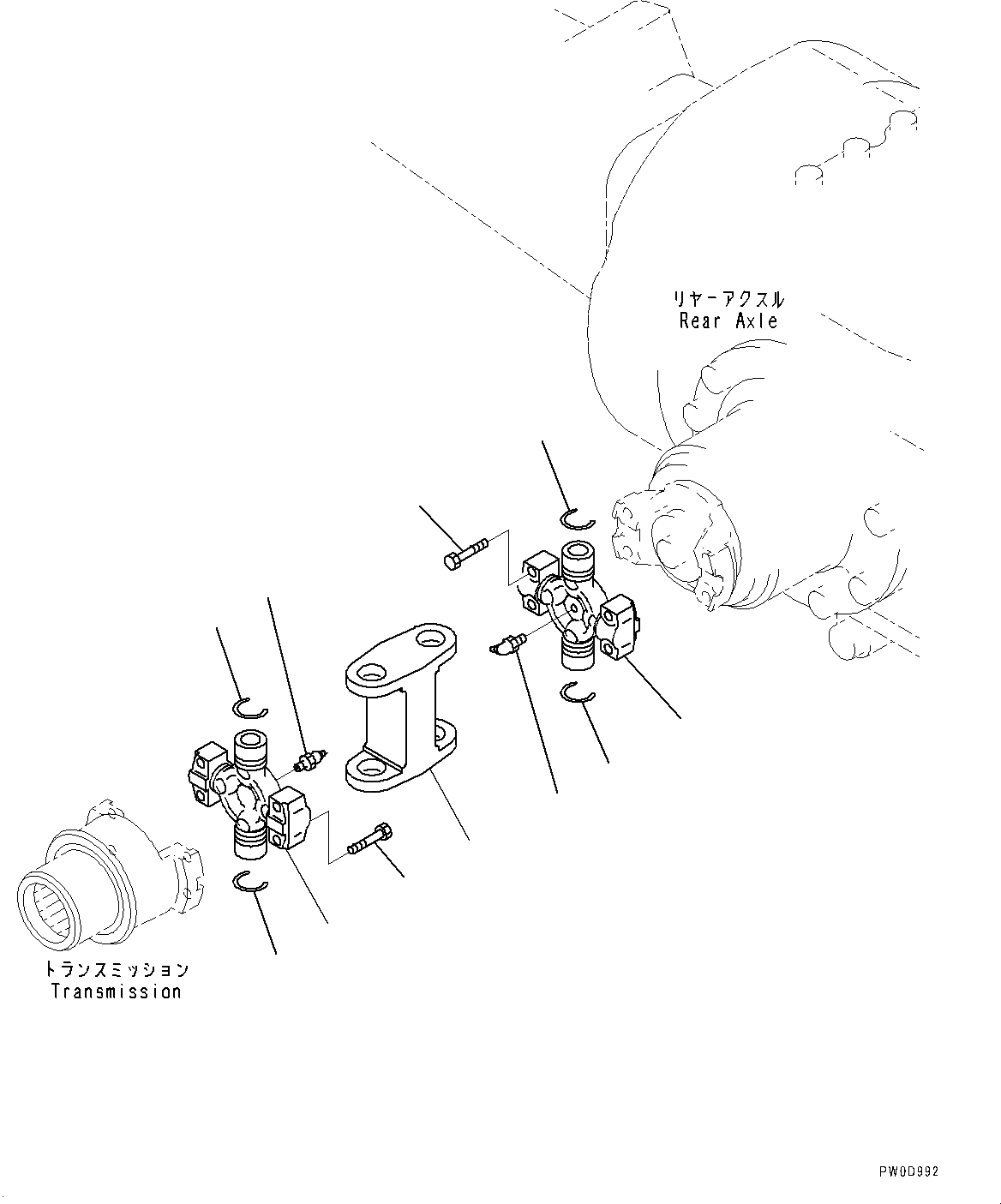 リヤーアクスル
Rear Axle

トランスミッション
Transmission

PW0D992