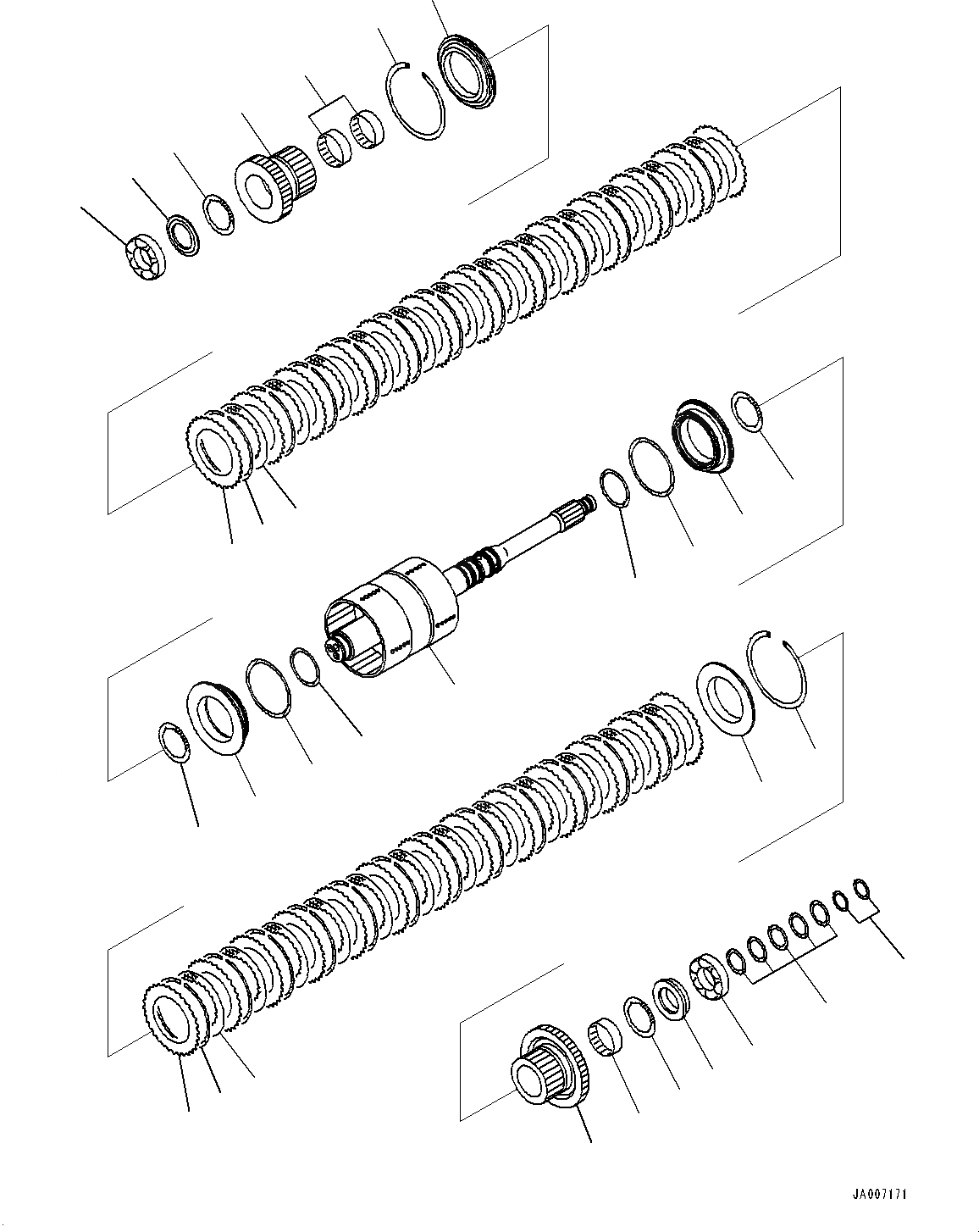 JA007171