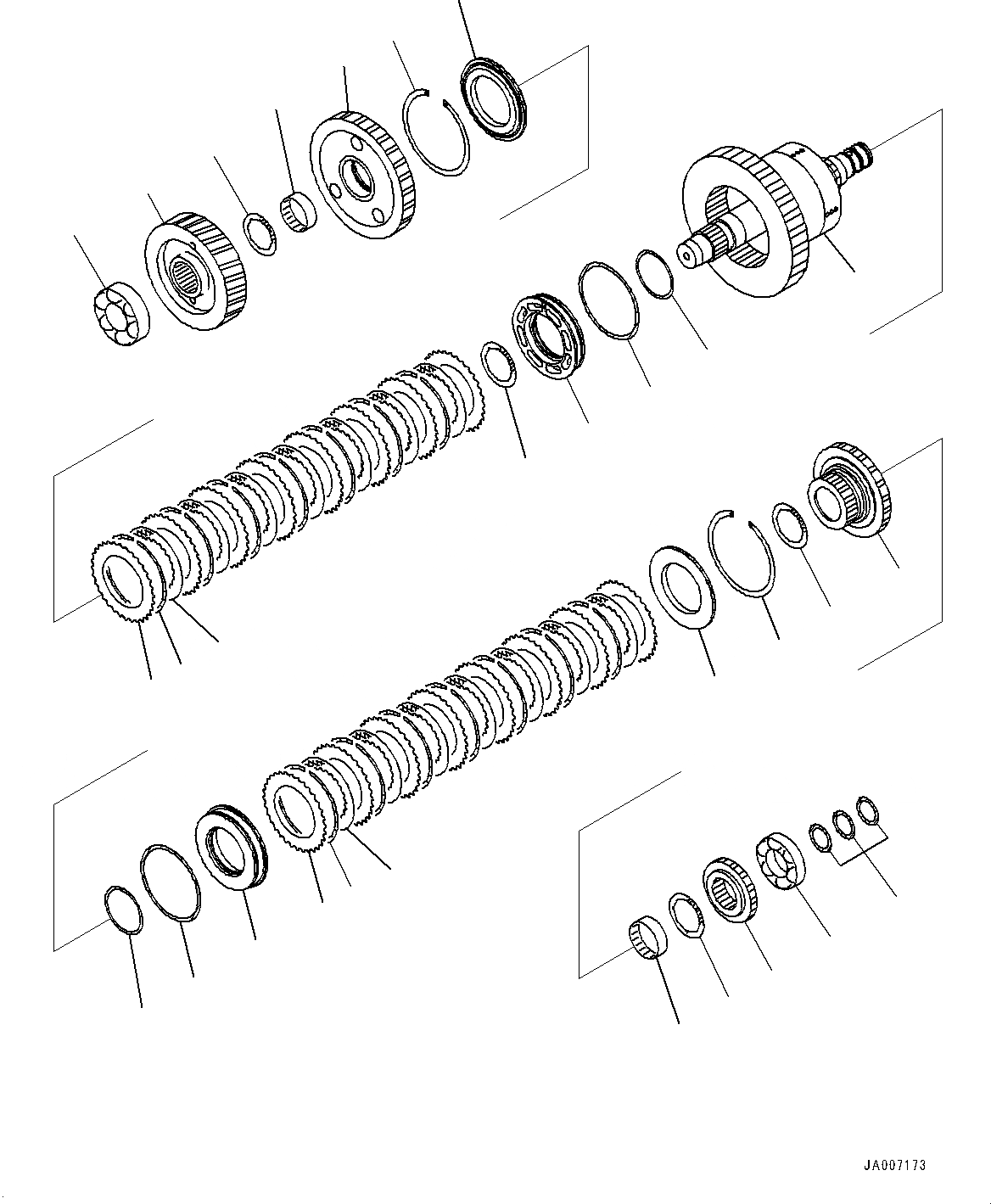 JA007173