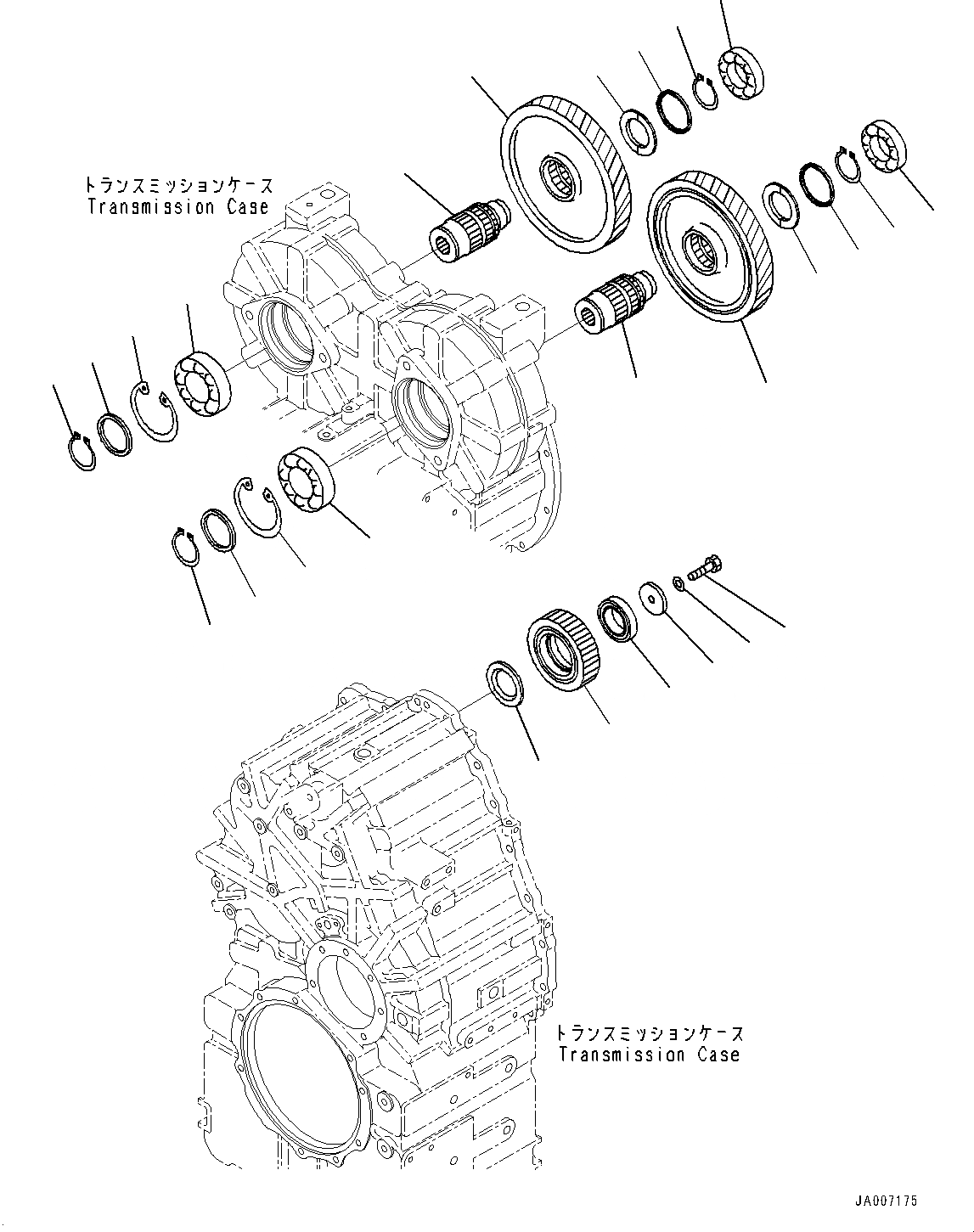 トランスミッションケース
Transmission Case

トランスミッションケース
Transmission Case

JA007175