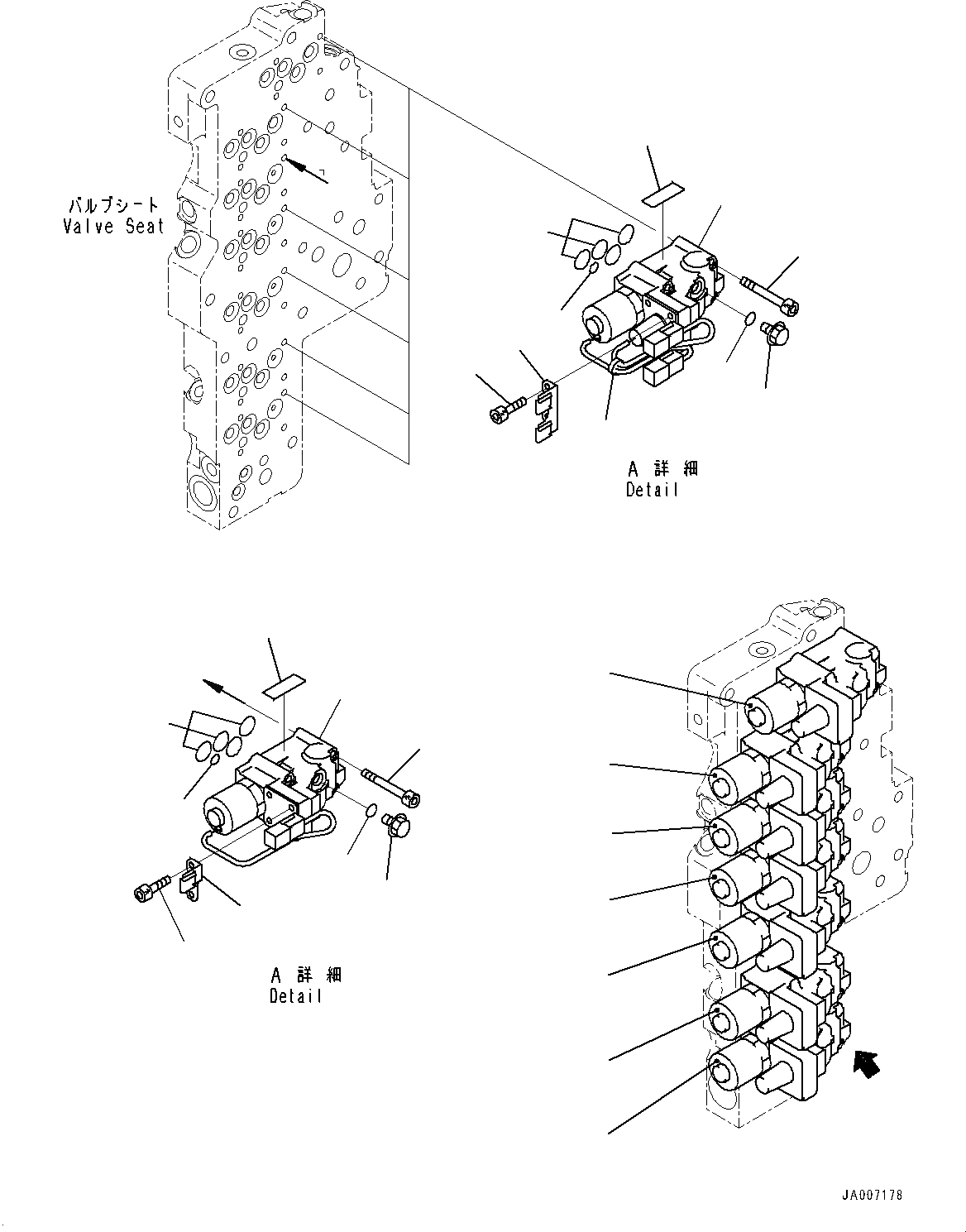 バルブシート
Valve Seat

A 詳 細
Detail

A 詳 細
Detail

JA007178