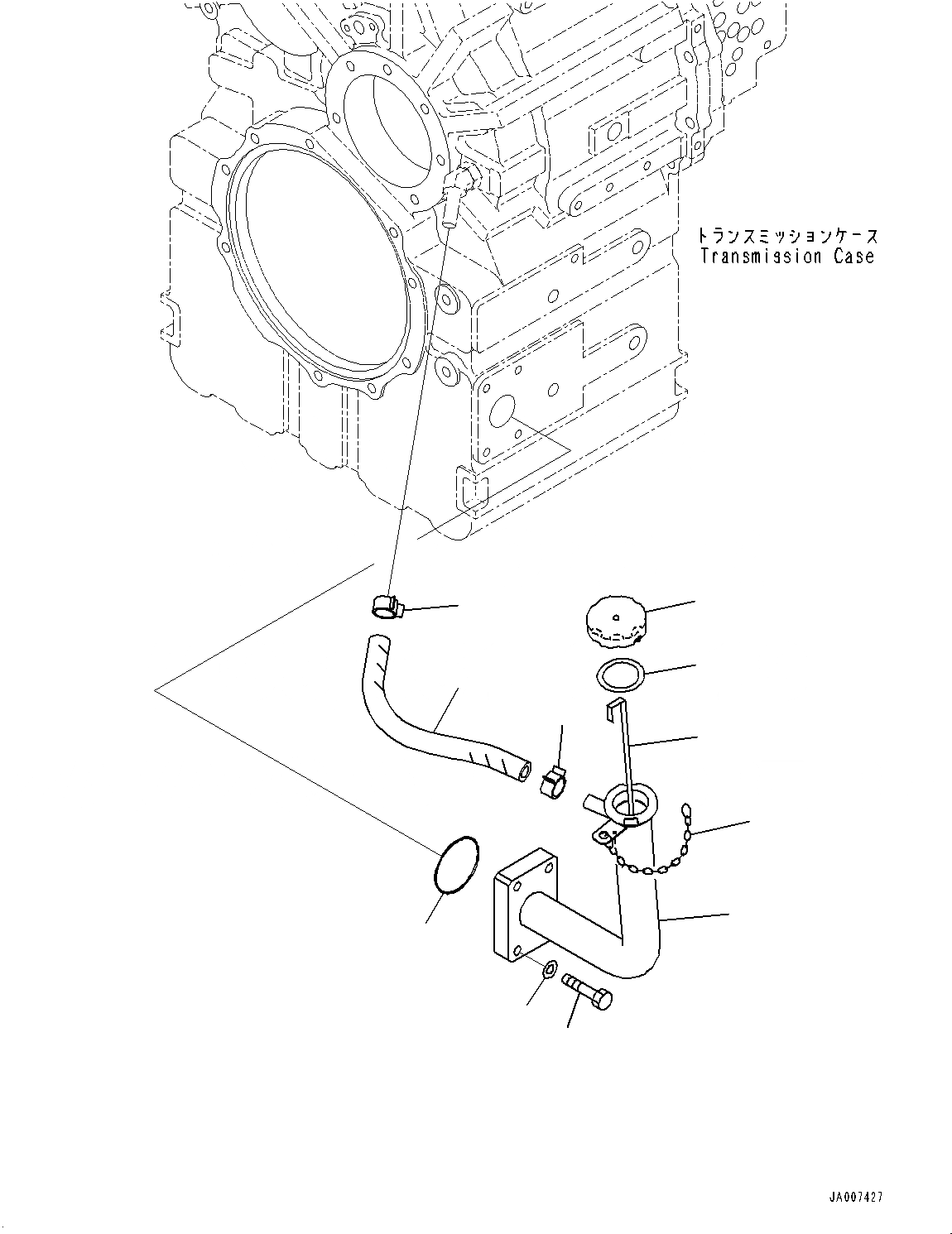 トランスミッションケース
Transmission Case

JA007427