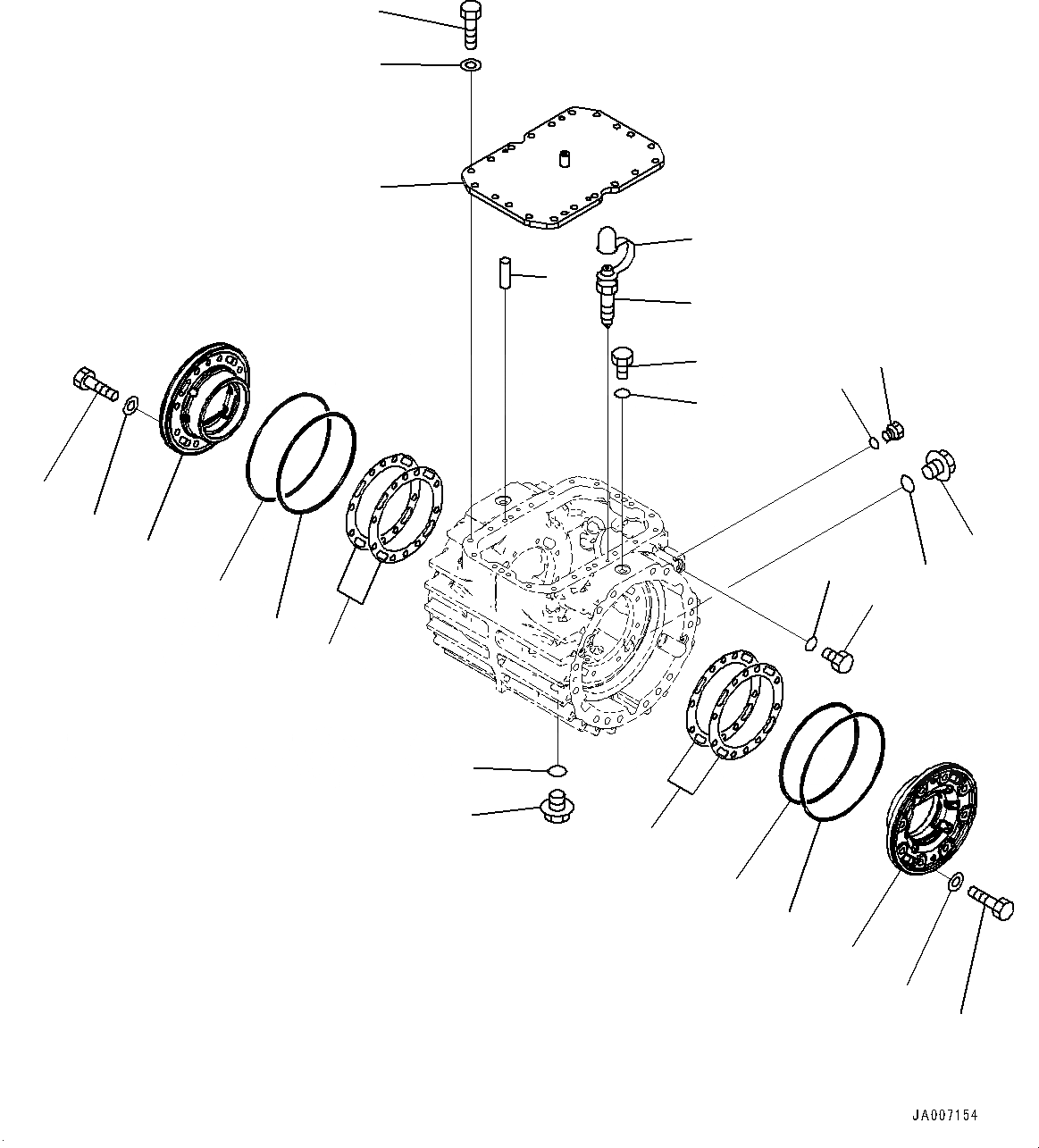 JA007154