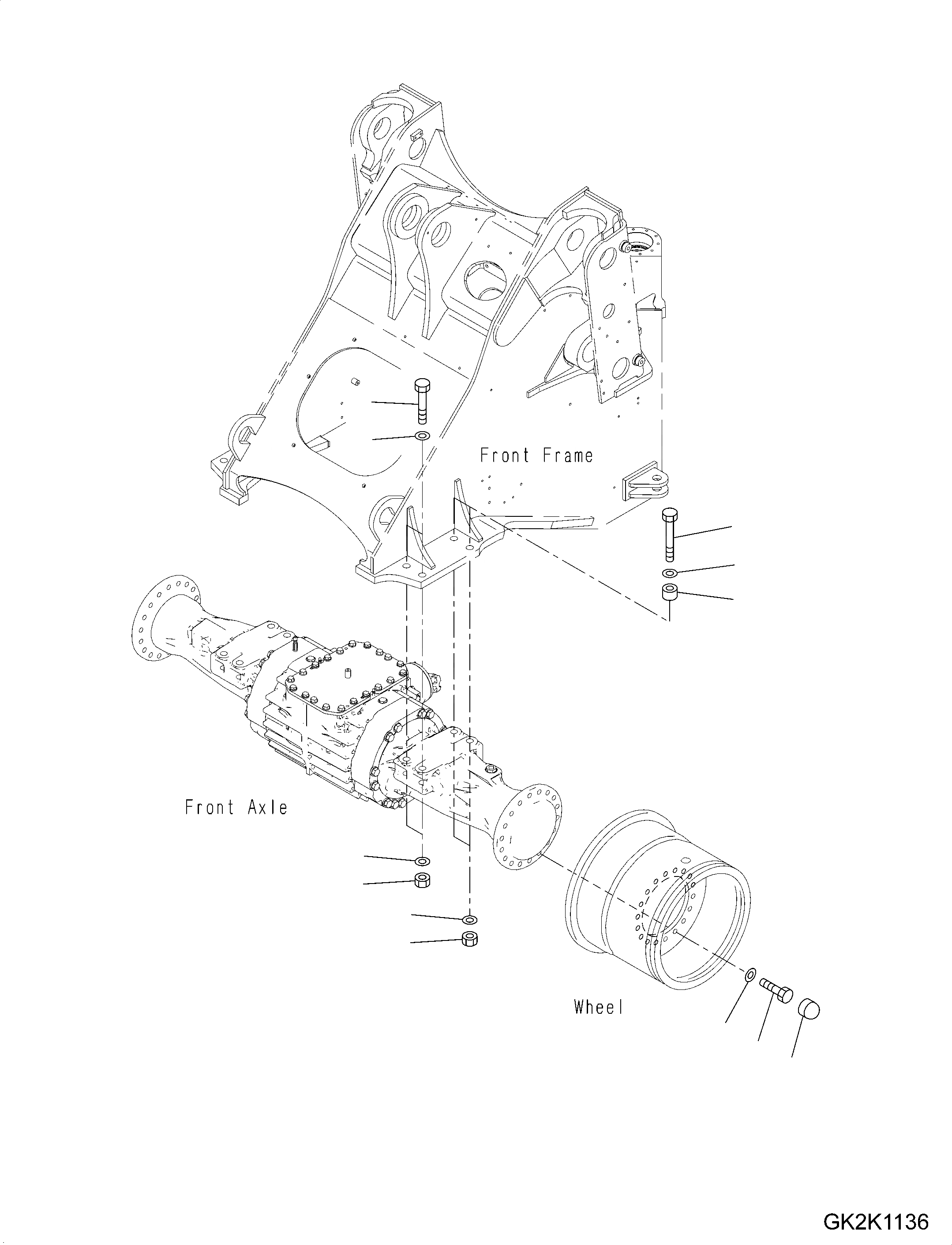 Front Frame

Front Axle

Wheel

GK2K1136