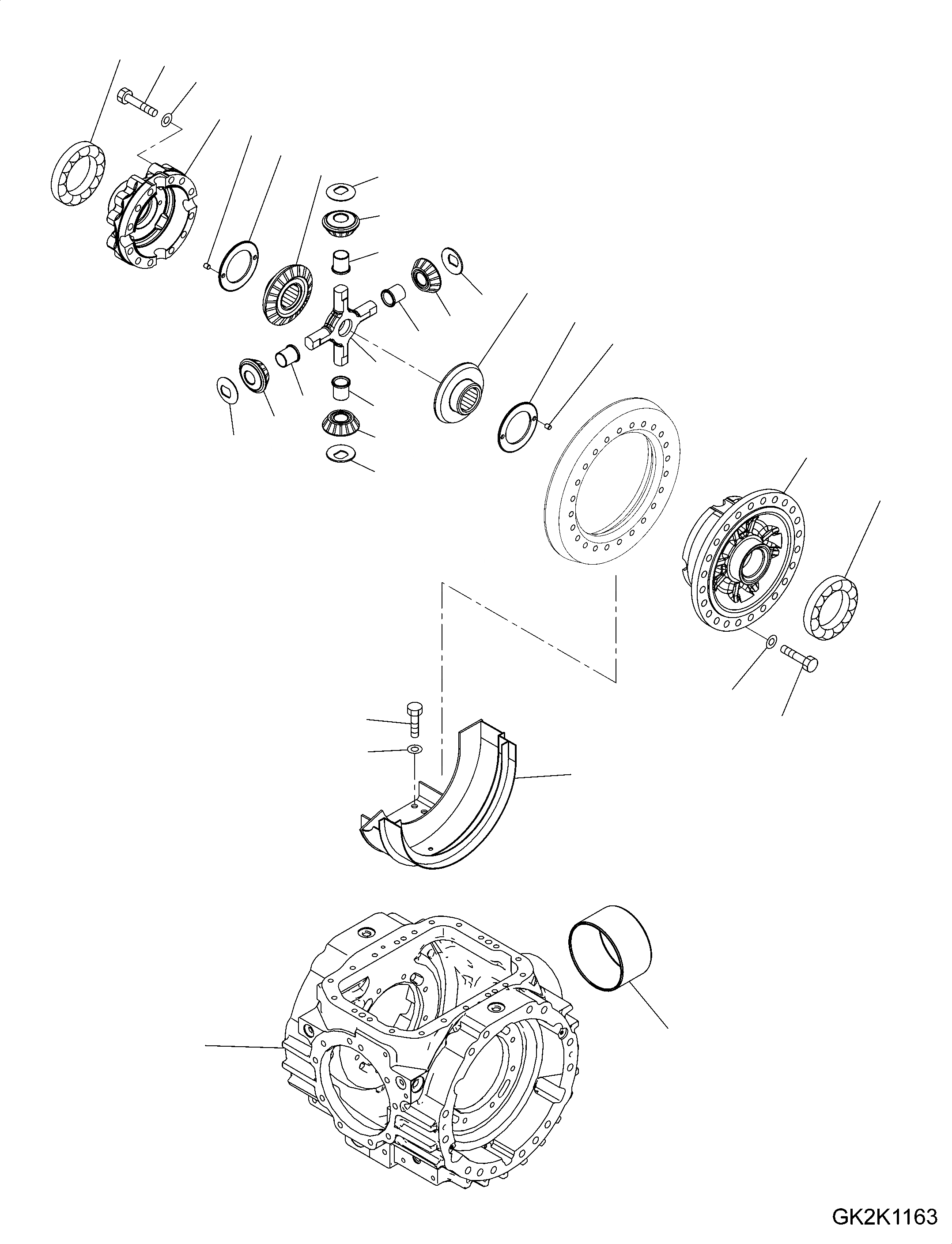 GK2K1163