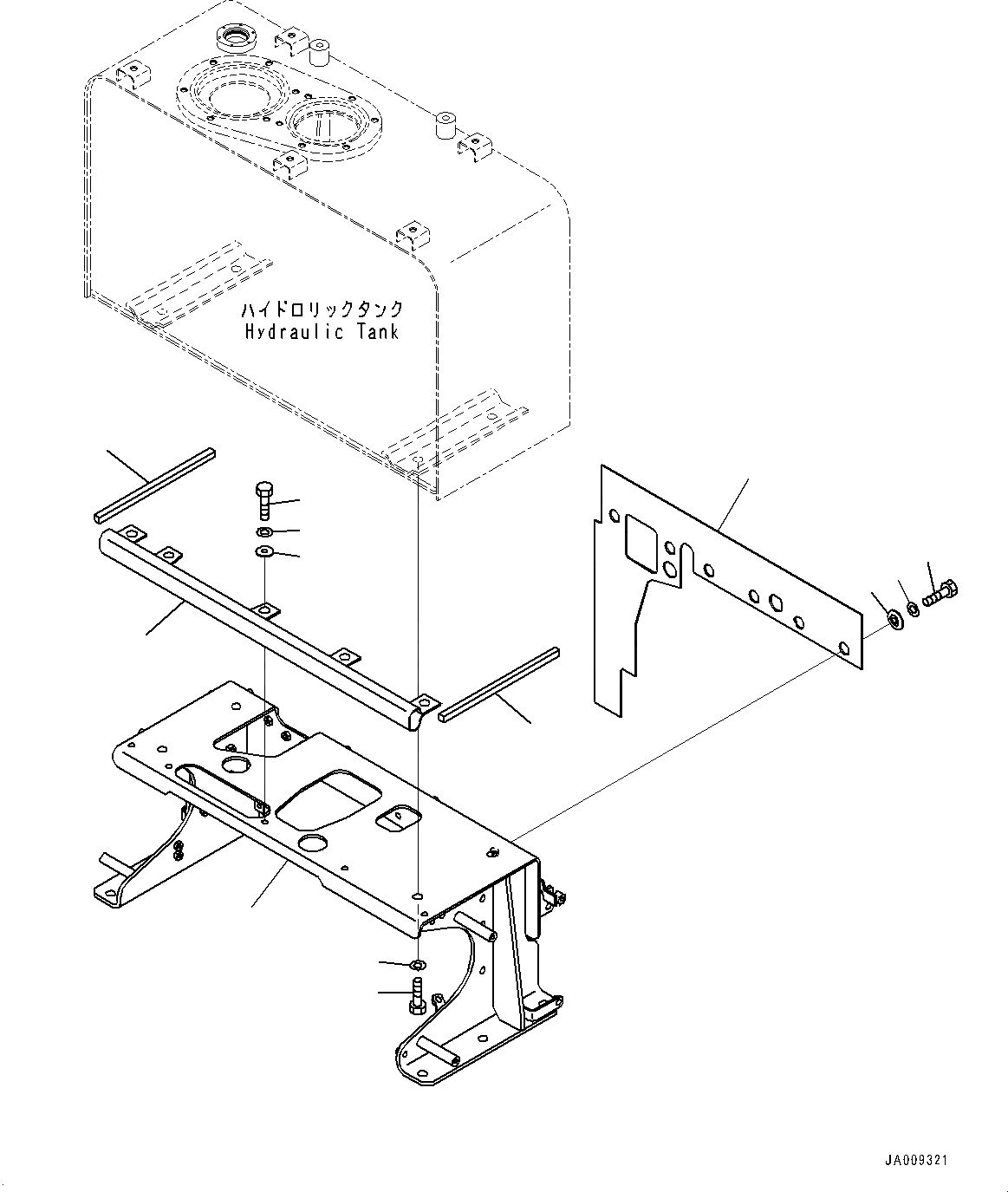 ハイドロリックタンク
Hydraulic Tank

JA009321