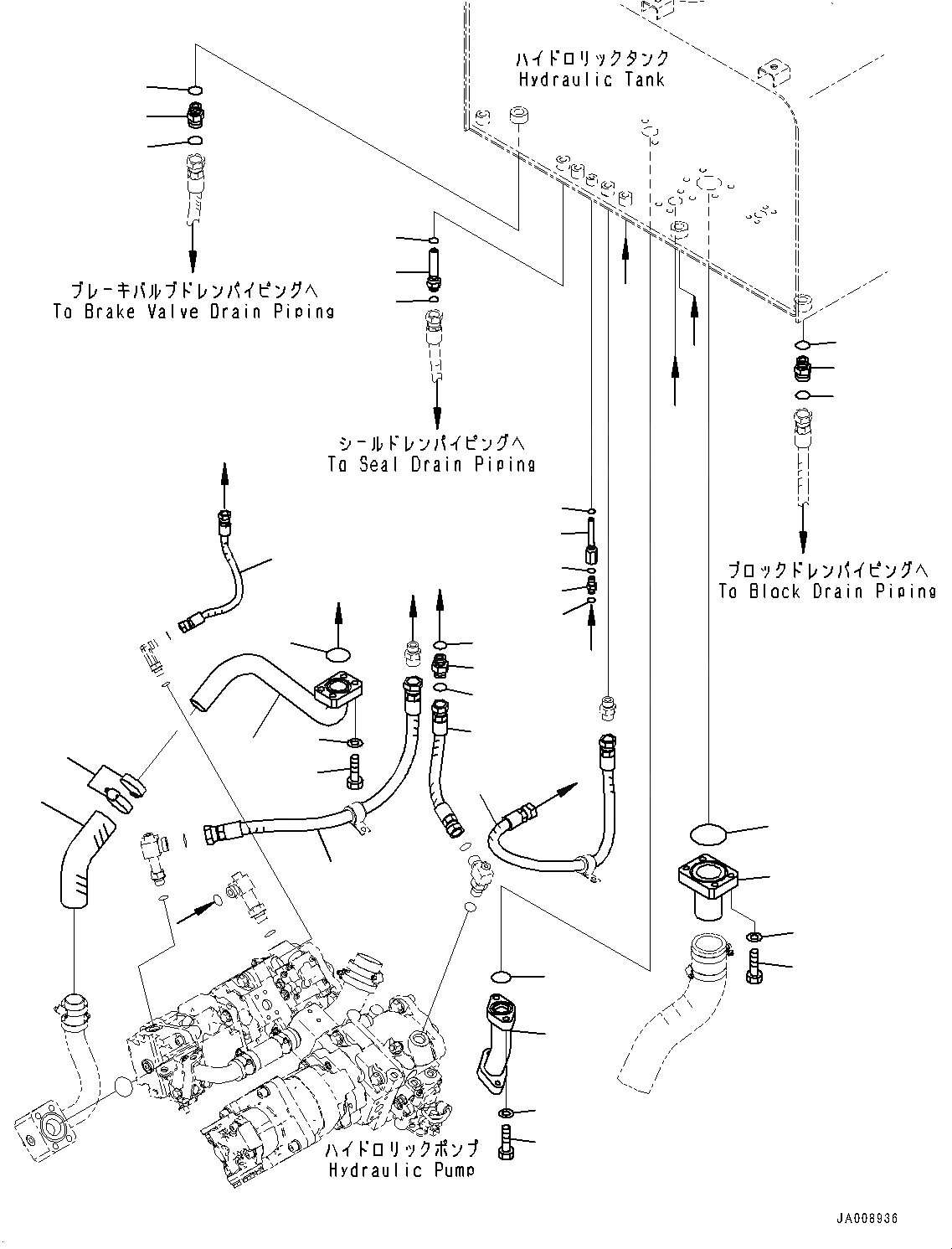 ハイドロリックタンク
Hydraulic Tank

ブレーキバルブドレンパイピングへ
To Brake Valve Drain Piping

シールドレンパイピングへ
To Seal Drain Piping

ブロックドレンパイピングへ
To Block Drain Piping

ハイドロリックポンプ
Hydraulic Pump

JA008936