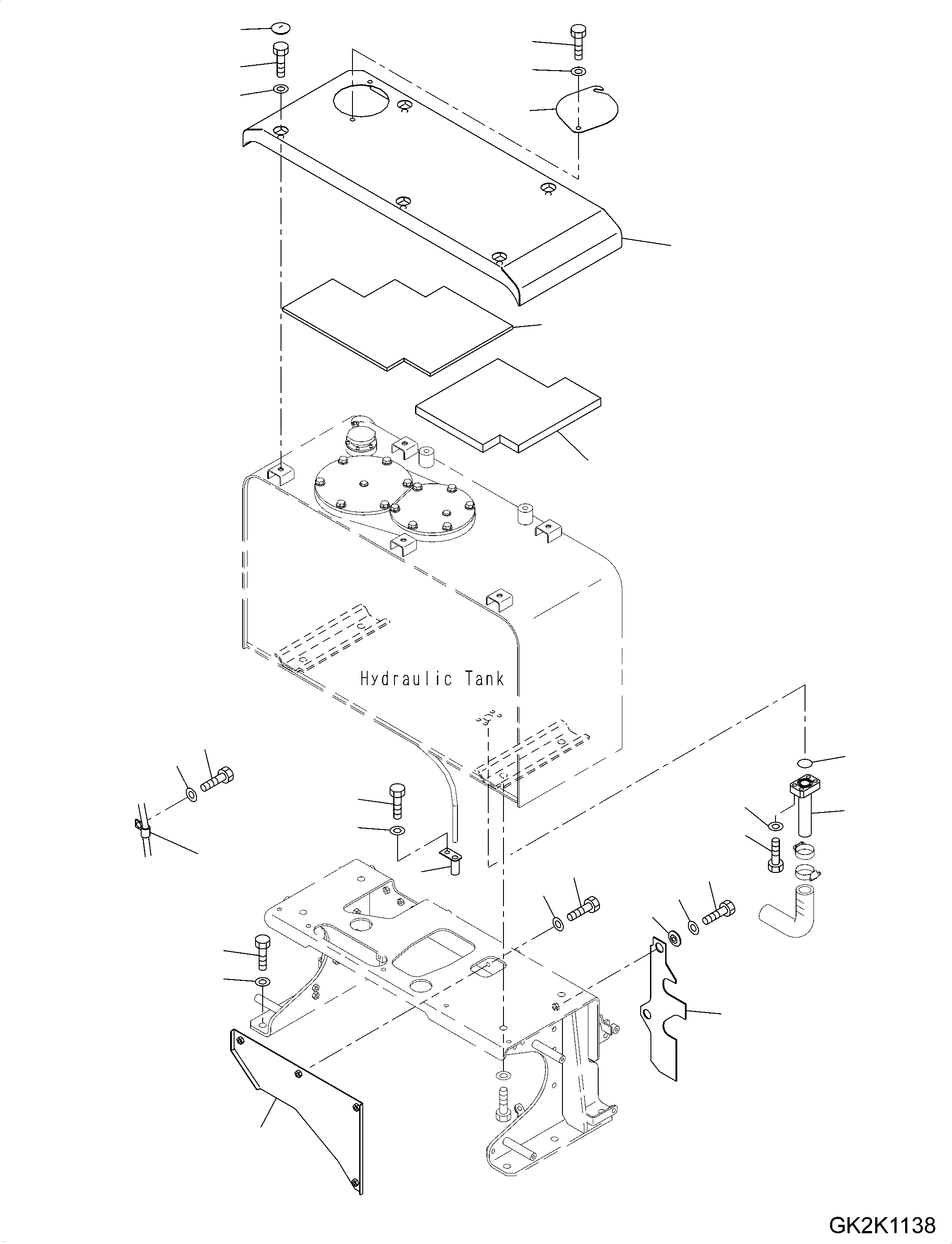 Hydraulic Tank

GK2K1138