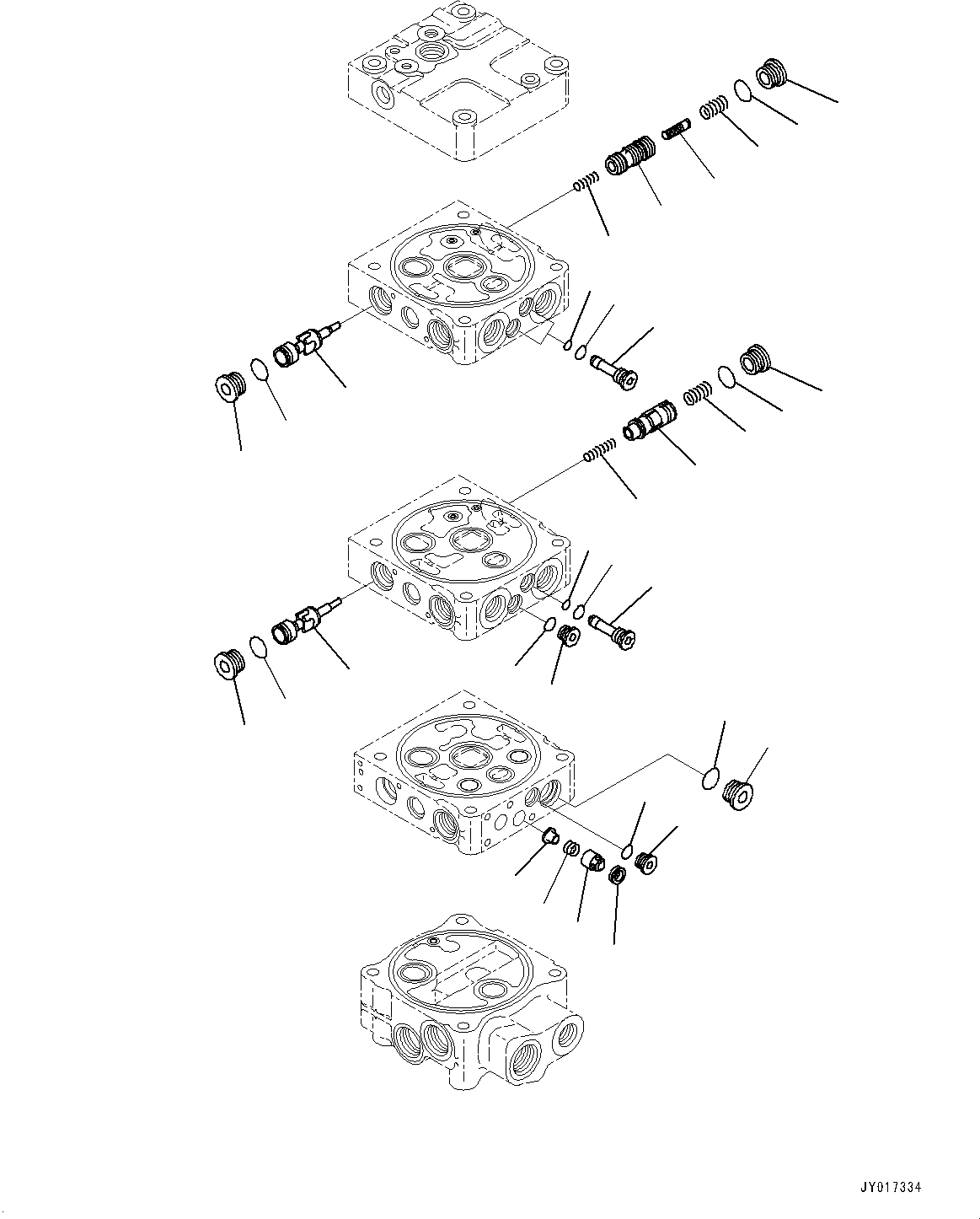 JY017334