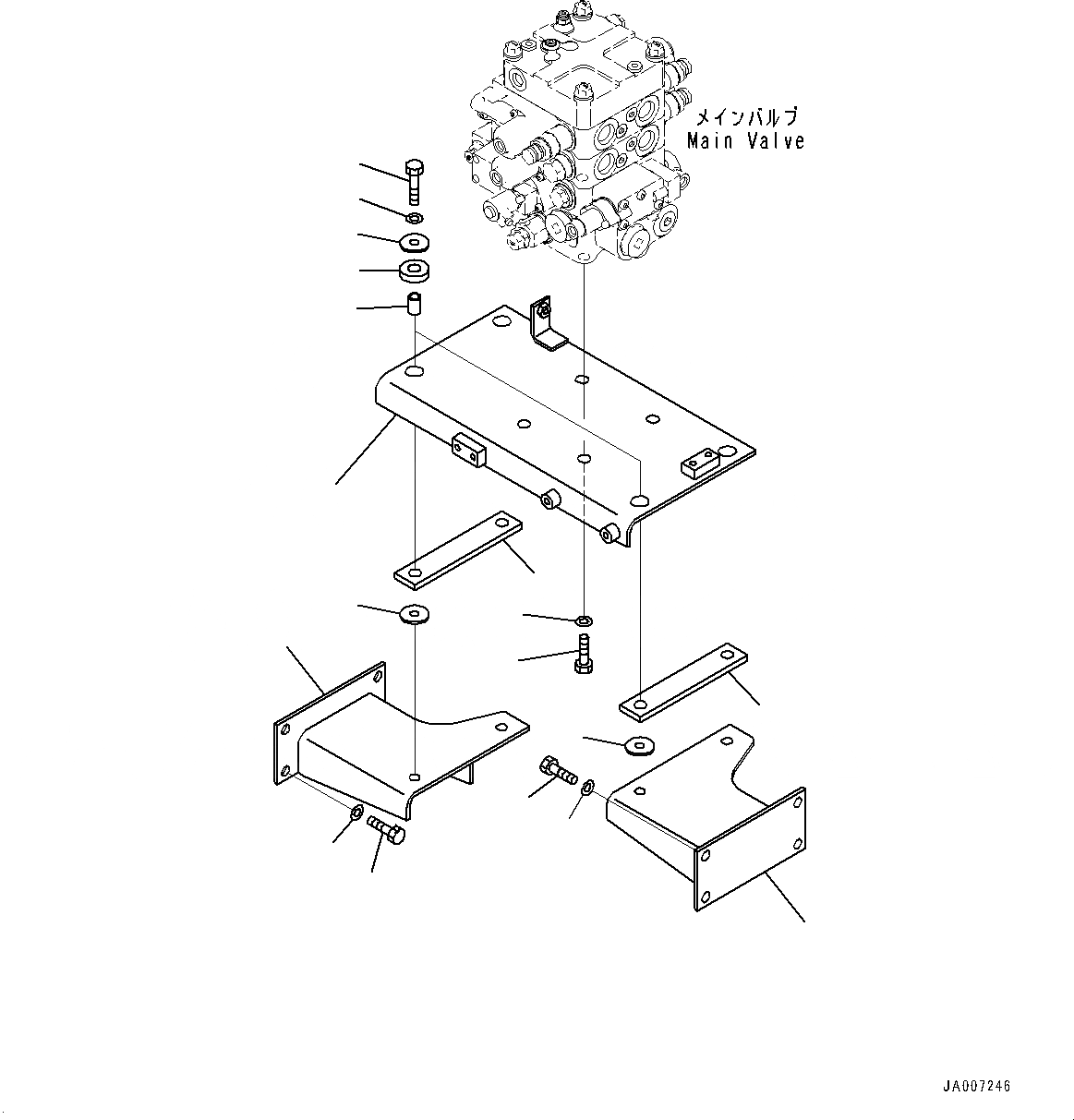 メインバルブ
Main Valve

JA007246